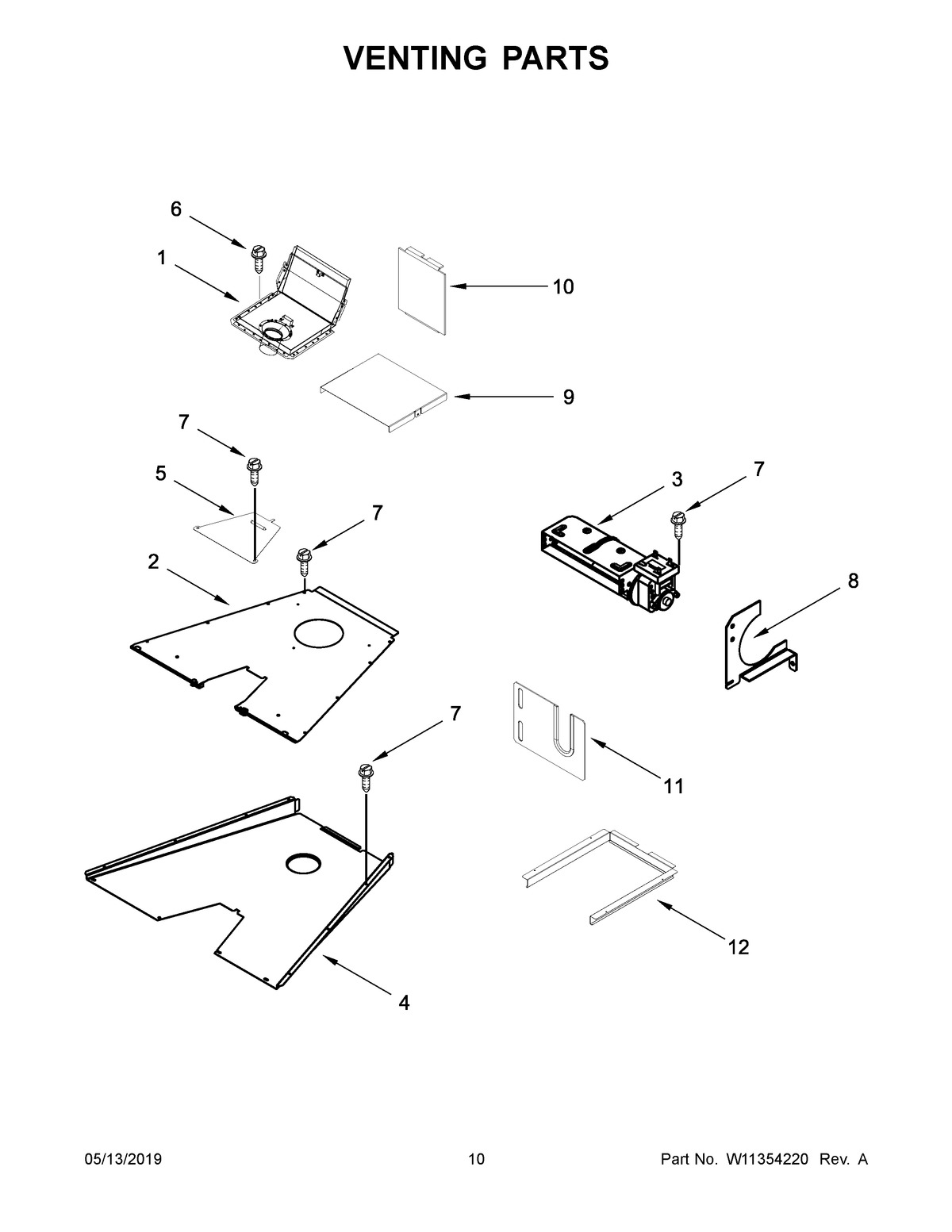 VENTING PARTS

6
1
10
9
7
5
7
3
7
2
8
7
11
12
4

05/13/2019 10 Part No. W11354220 Rev. A