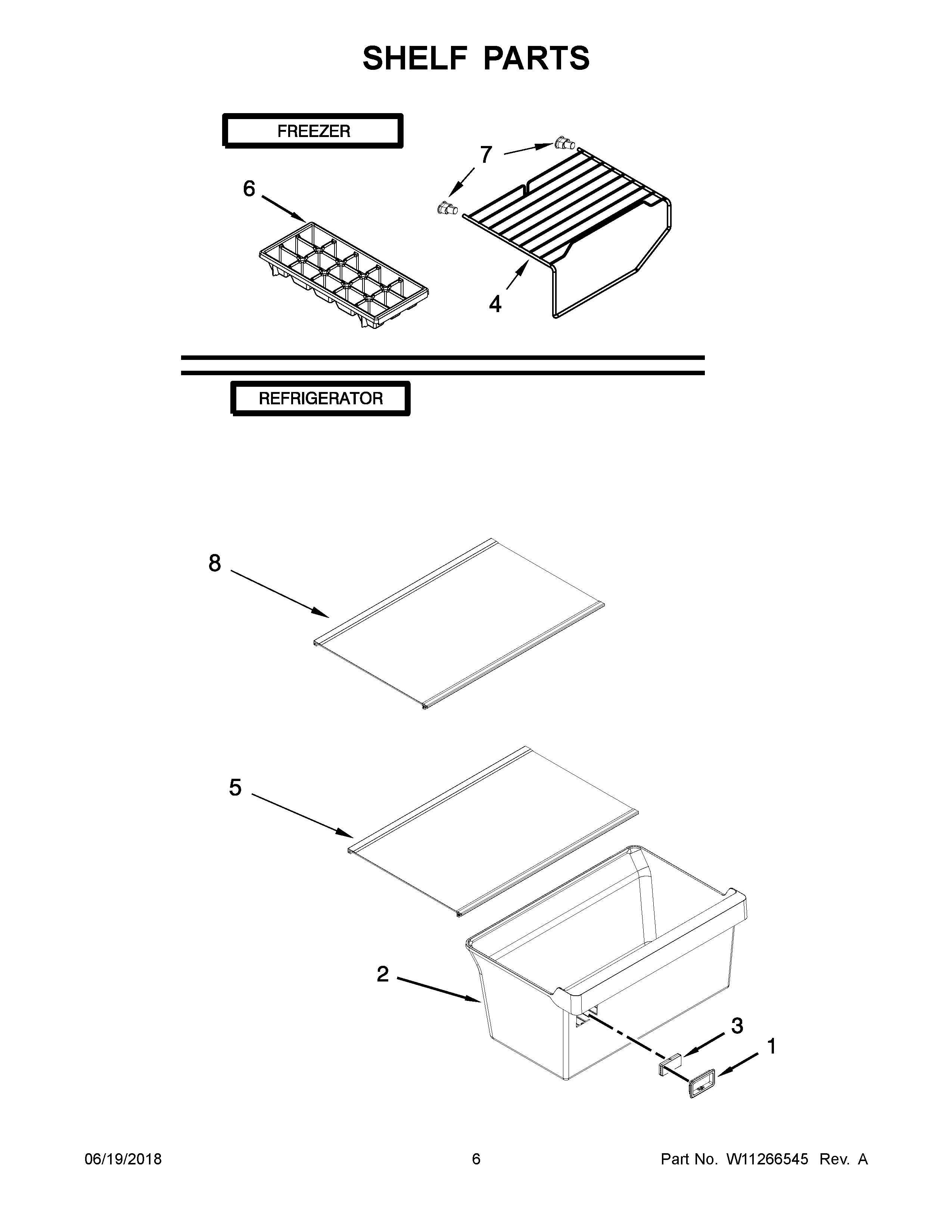 SHELF PARTS

FREEZER

7

6

4

REFRIGERATOR

8

5

2

3

1

06/19/2018

6

Part No. W11266545 Rev. A