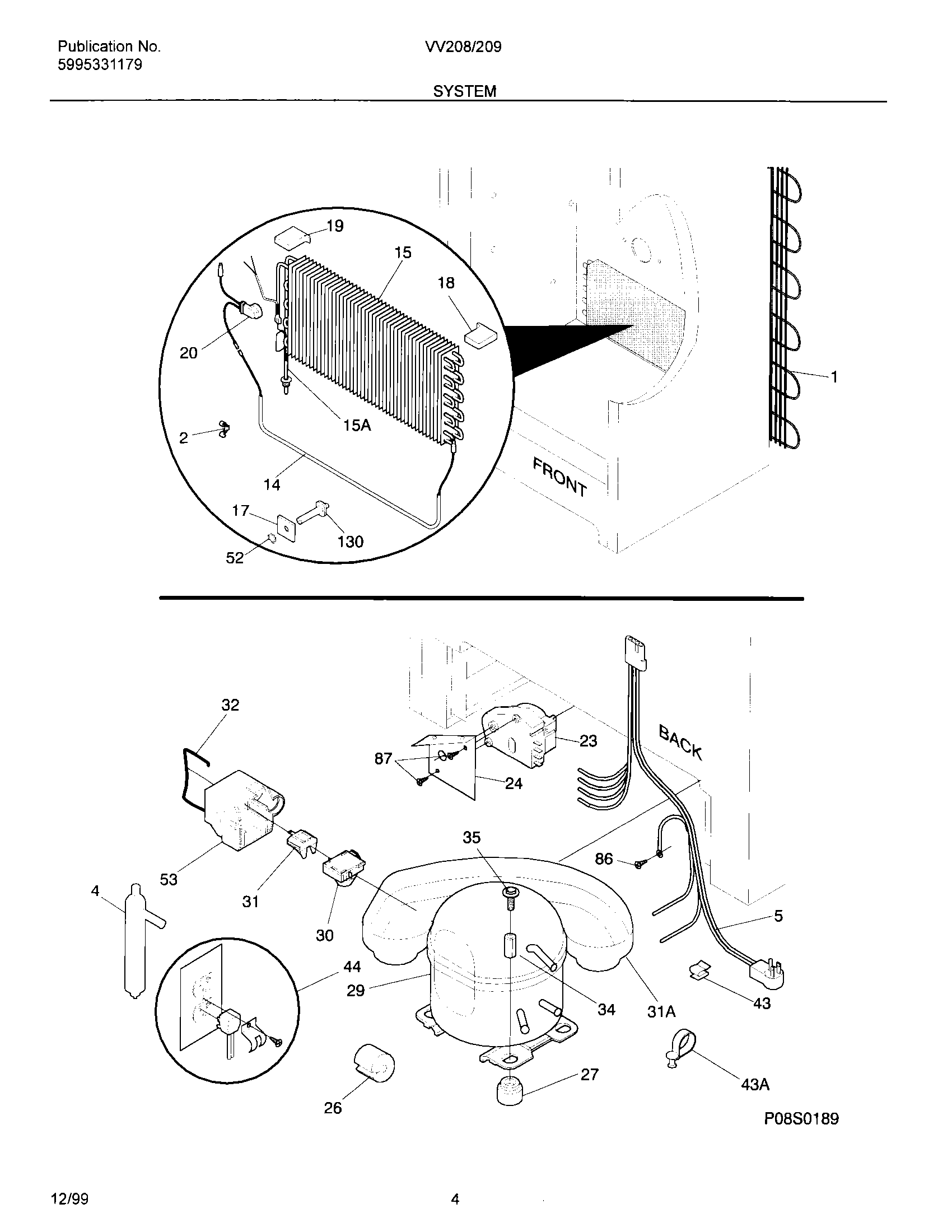 Publication No.
5995331179

VV208/209

SYSTEM

19
15
18
20
1
15A
2
14
FRONT
17
130
52

32
87
23
BACK
24
35
86
53
31
4
30
5
44
29
34
31A
43
27
43A
26
P08S0189

12/99

4