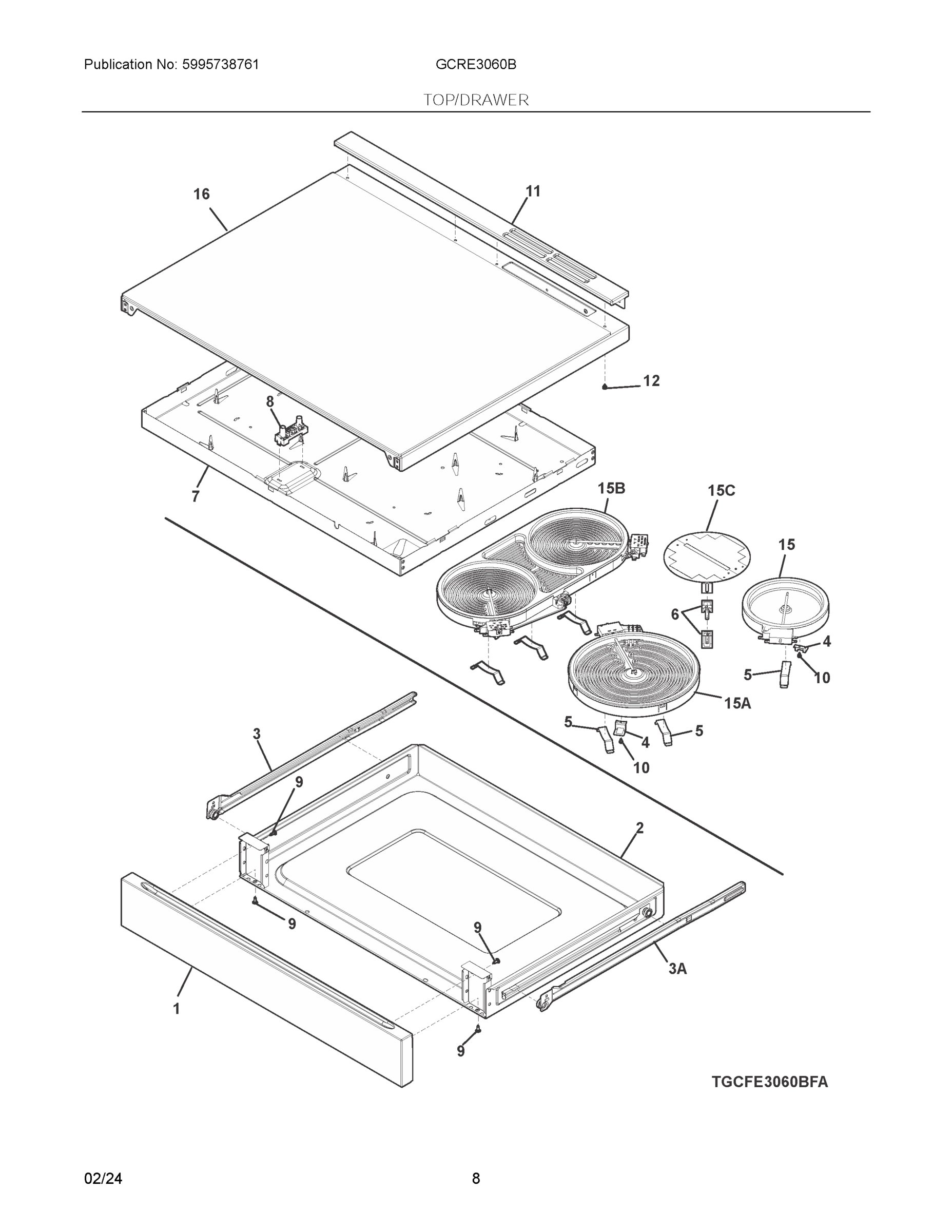 Publication No: 5995738761

GCRE3060B

TOP/DRAWER

16

11

12

8

7

15B

15C

15

6

4

5

10

15A

5

4

5

10

3

9

2

9

9

3A

1

9

TGCFE3060BFA

02/24

8