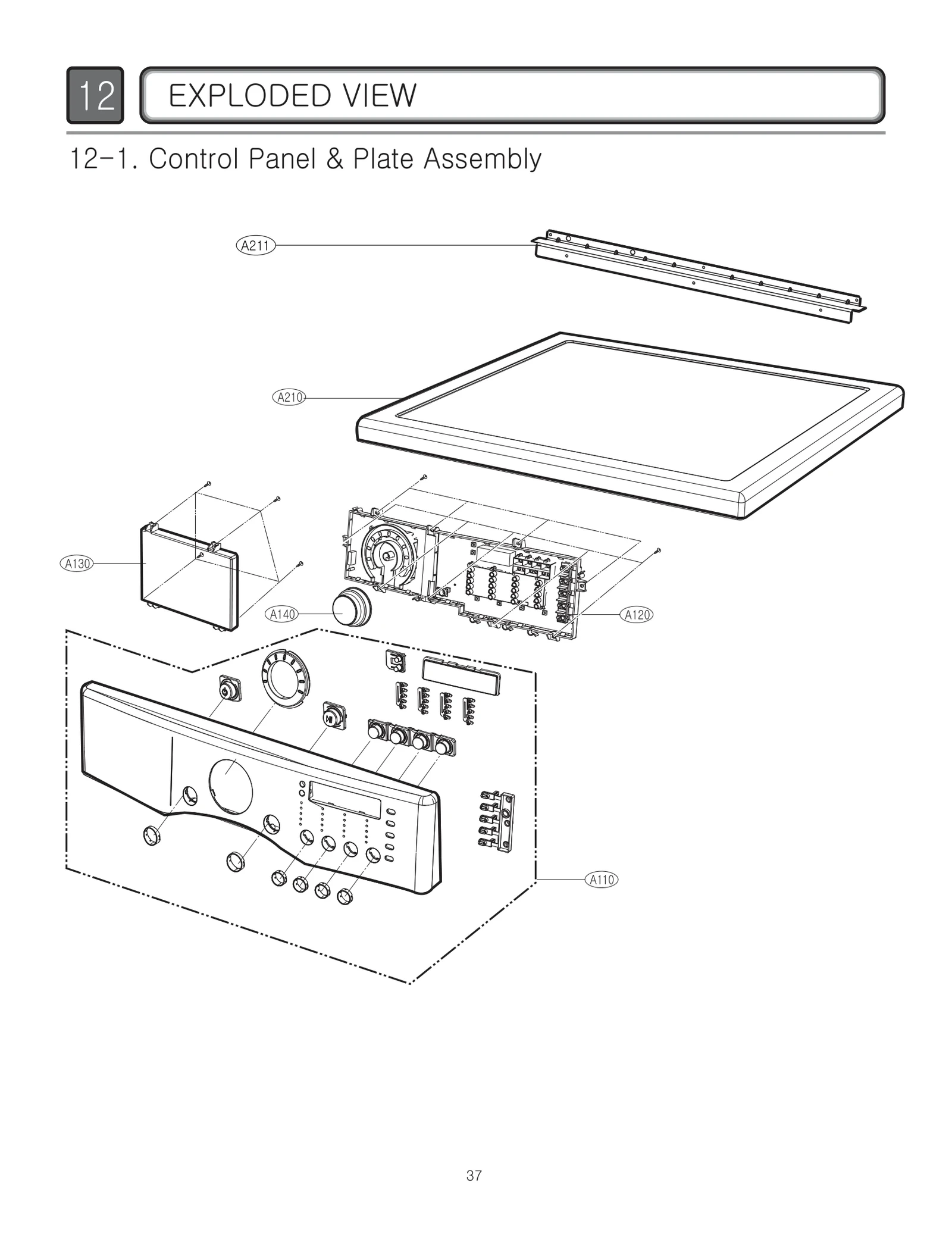 12 EXPLODED VIEW

12-1. Control Panel & Plate Assembly

A211

A210

A130

A140

A120

A110

37