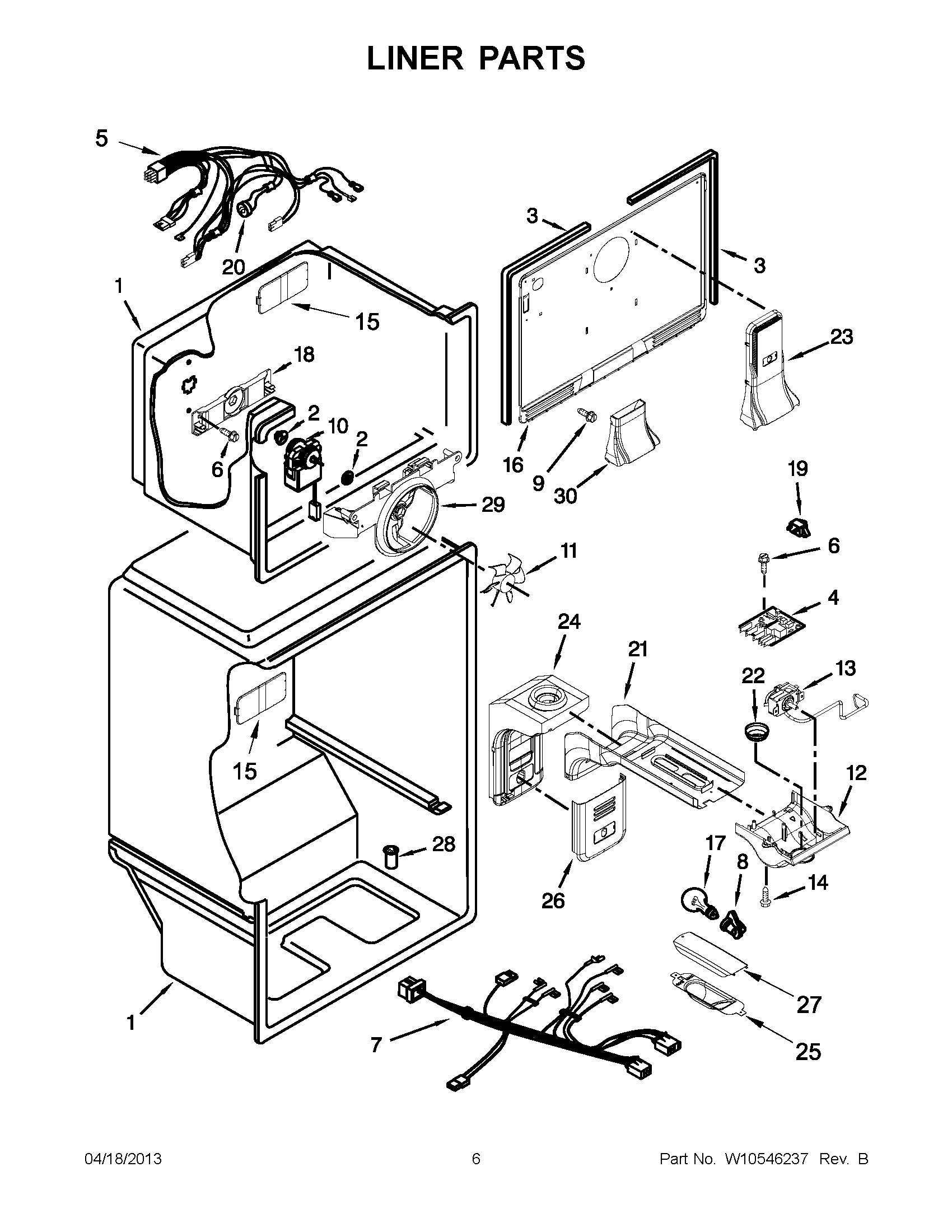 LINER PARTS

5

3

3

20

1

15

23

18

2

10

2

6

16

9

30

19

29

6

11

4

24

21

13

22

15

12

28

17

8

14

26

27

1

7

25

04/18/2013

6

Part No. W10546237 Rev. B