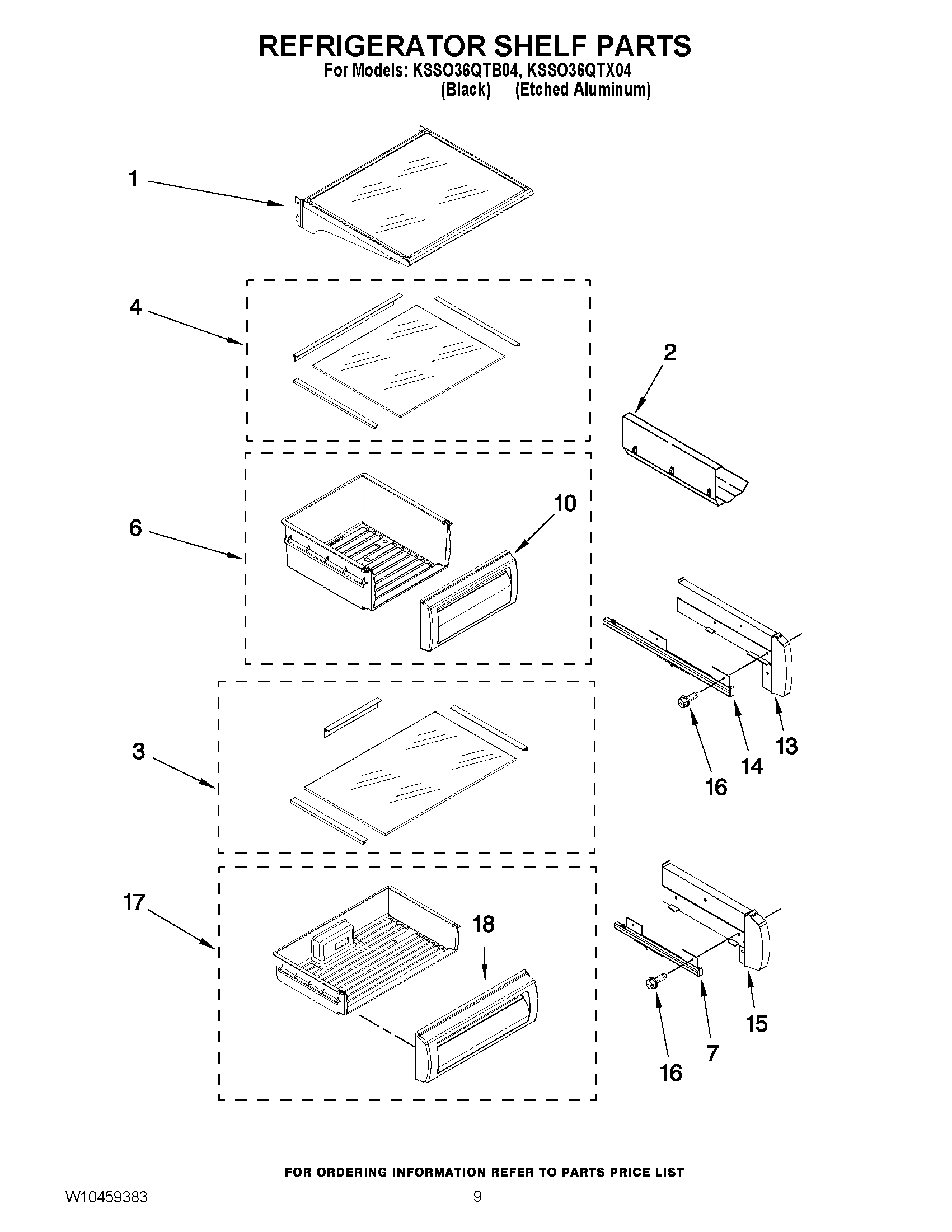 REFRIGERATOR SHELF PARTS
For Models: KSSO36QTB04, KSSO36QTX04
(Black) (Etched Aluminum)

1
4
2
6
10
3
16
14
13
17
18
16
7
15

FOR ORDERING INFORMATION REFER TO PARTS PRICE LIST

W10459383
9