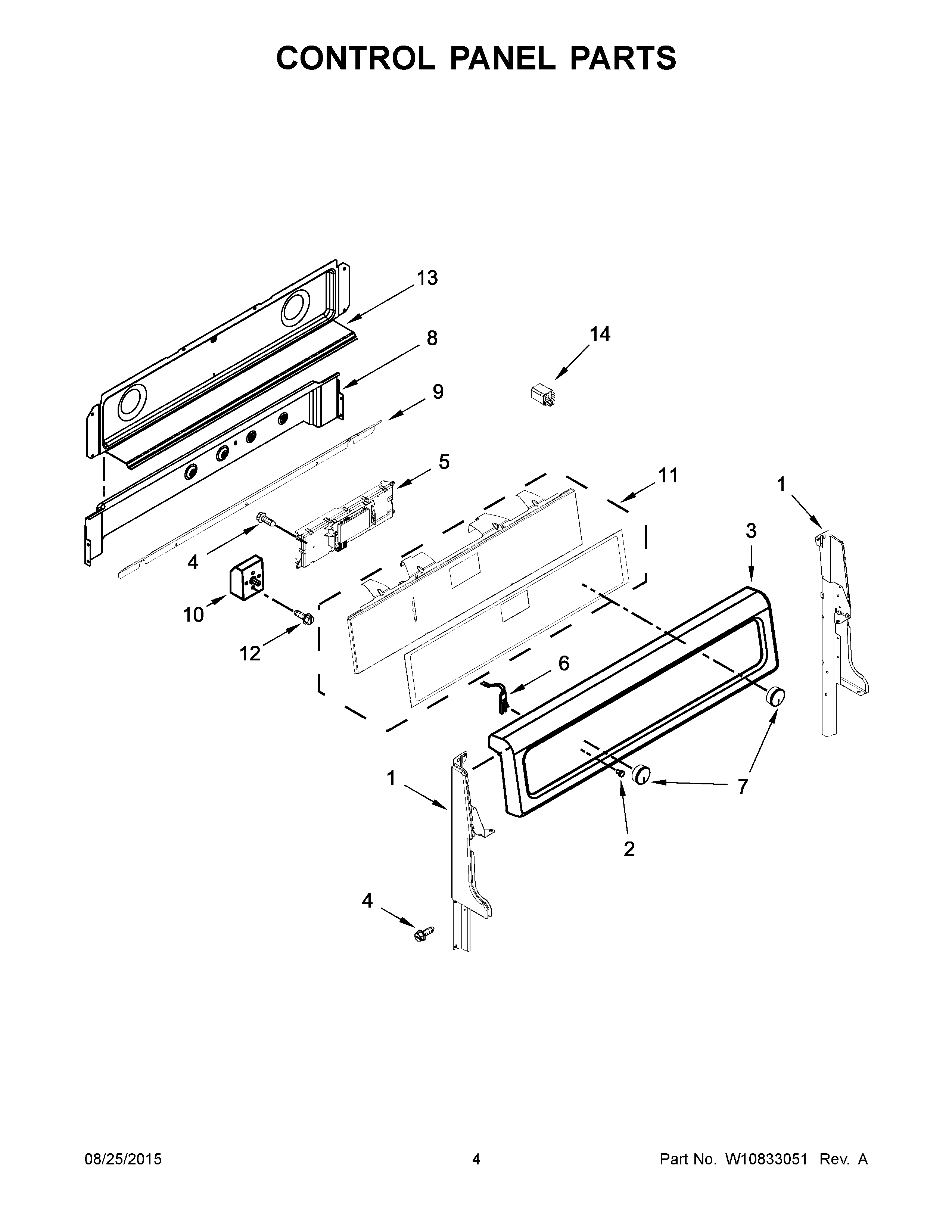 CONTROL PANEL PARTS

13

8

14

9

5

11

1

4

3

10

12

6

1

7

2

4

08/25/2015

4

Part No. W10833051 Rev. A