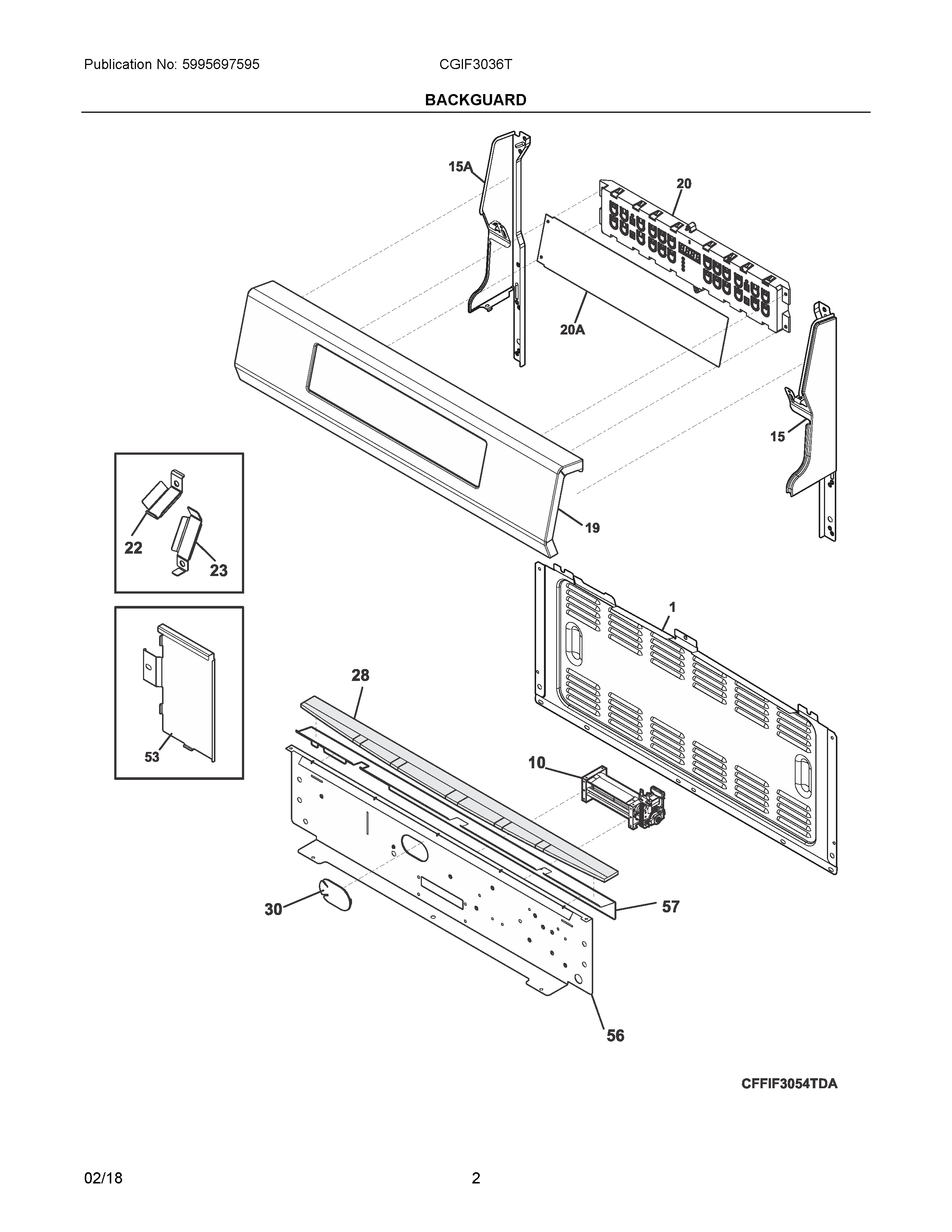 Publication No: 5995697595

CGIF3036T

BACKGUARD

15A

20

20A

15

19

22

23

1

53

28

10

30

57

56

CFFIF3054TDA

02/18

2