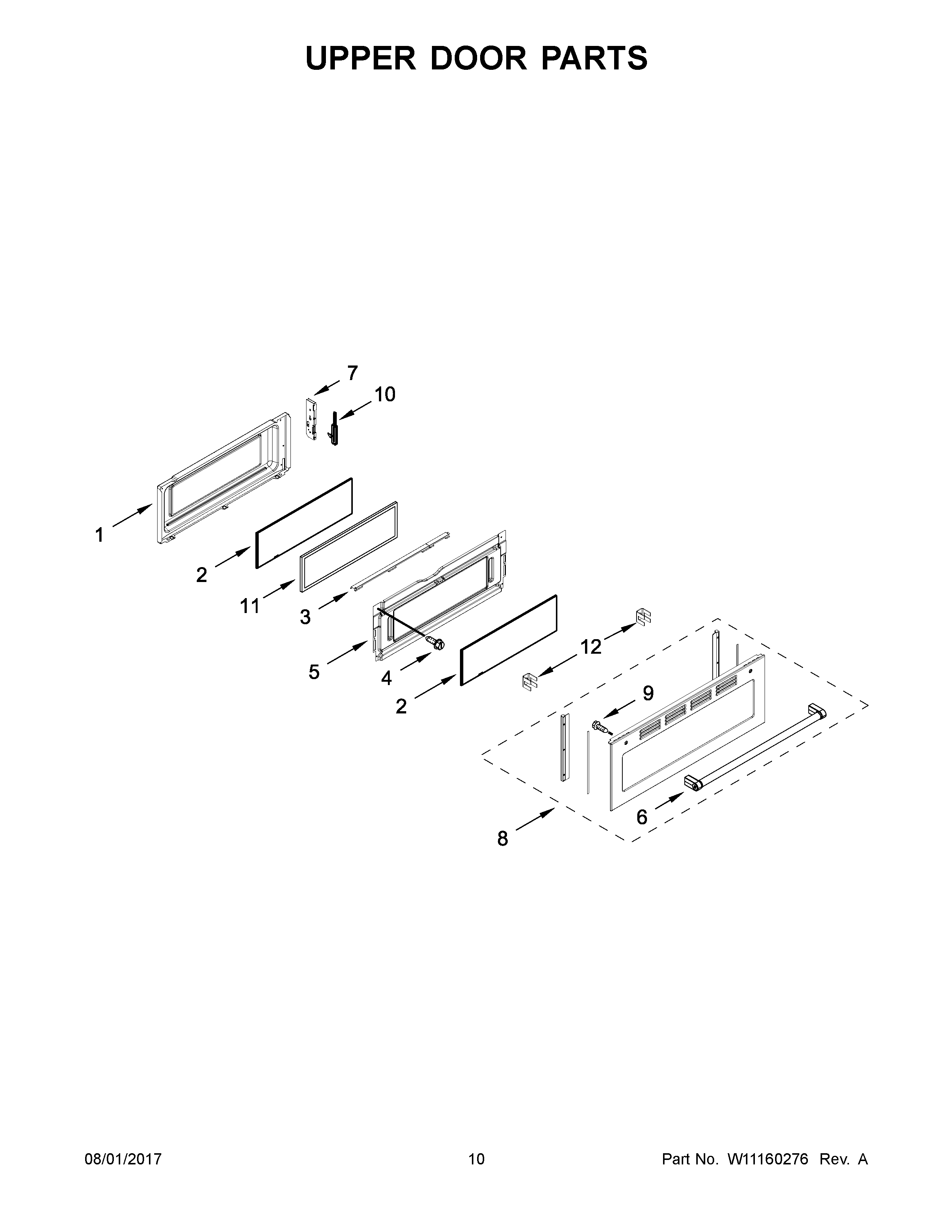 UPPER DOOR PARTS

7
10
1
2
11
3
5
4
2
12
9
6
8

08/01/2017
10
Part No. W11160276 Rev. A