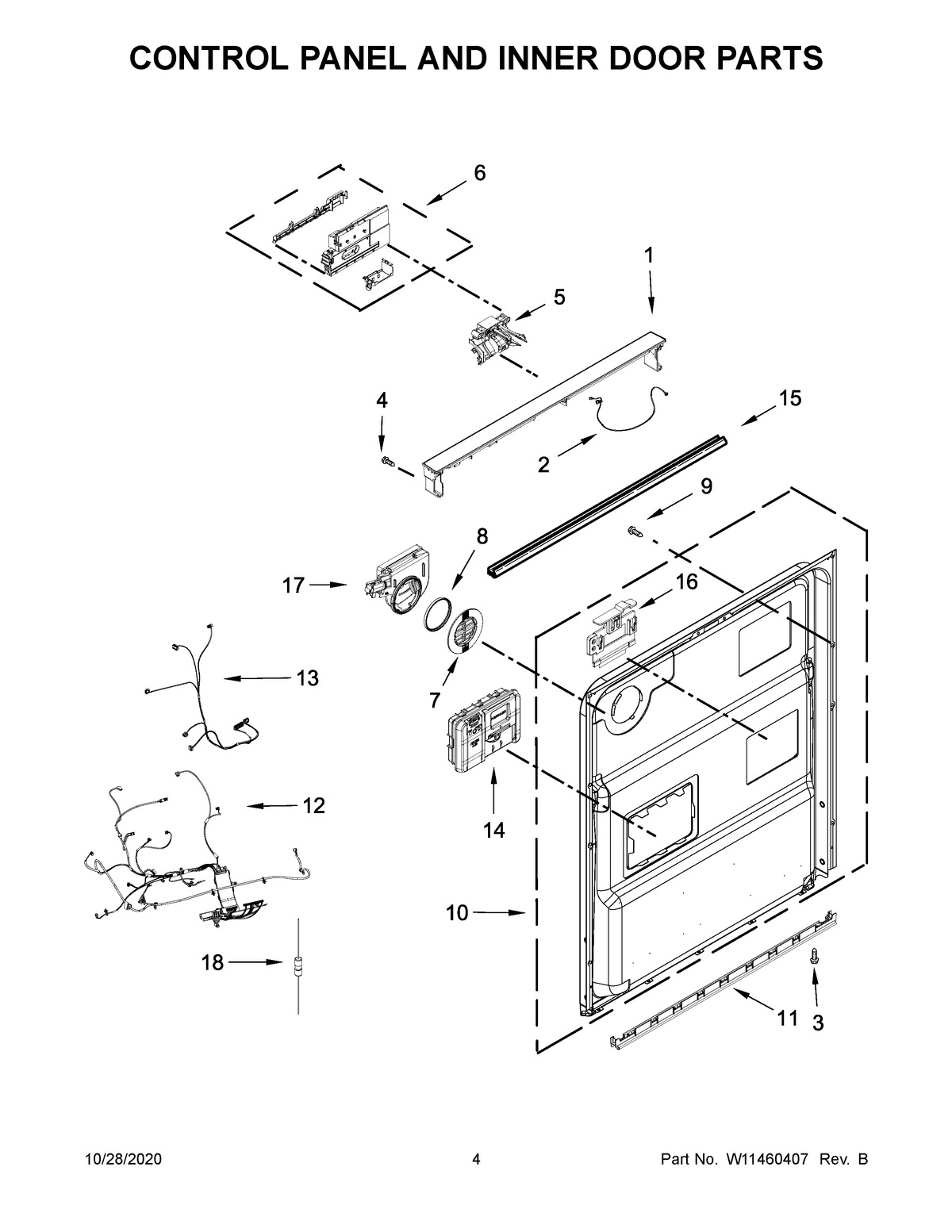 CONTROL PANEL AND INNER DOOR PARTS

6

1

5

4

15

2

9

8

17

16

13

7

14

12

10

18

11

3

10/28/2020

4

Part No. W11460407 Rev. B