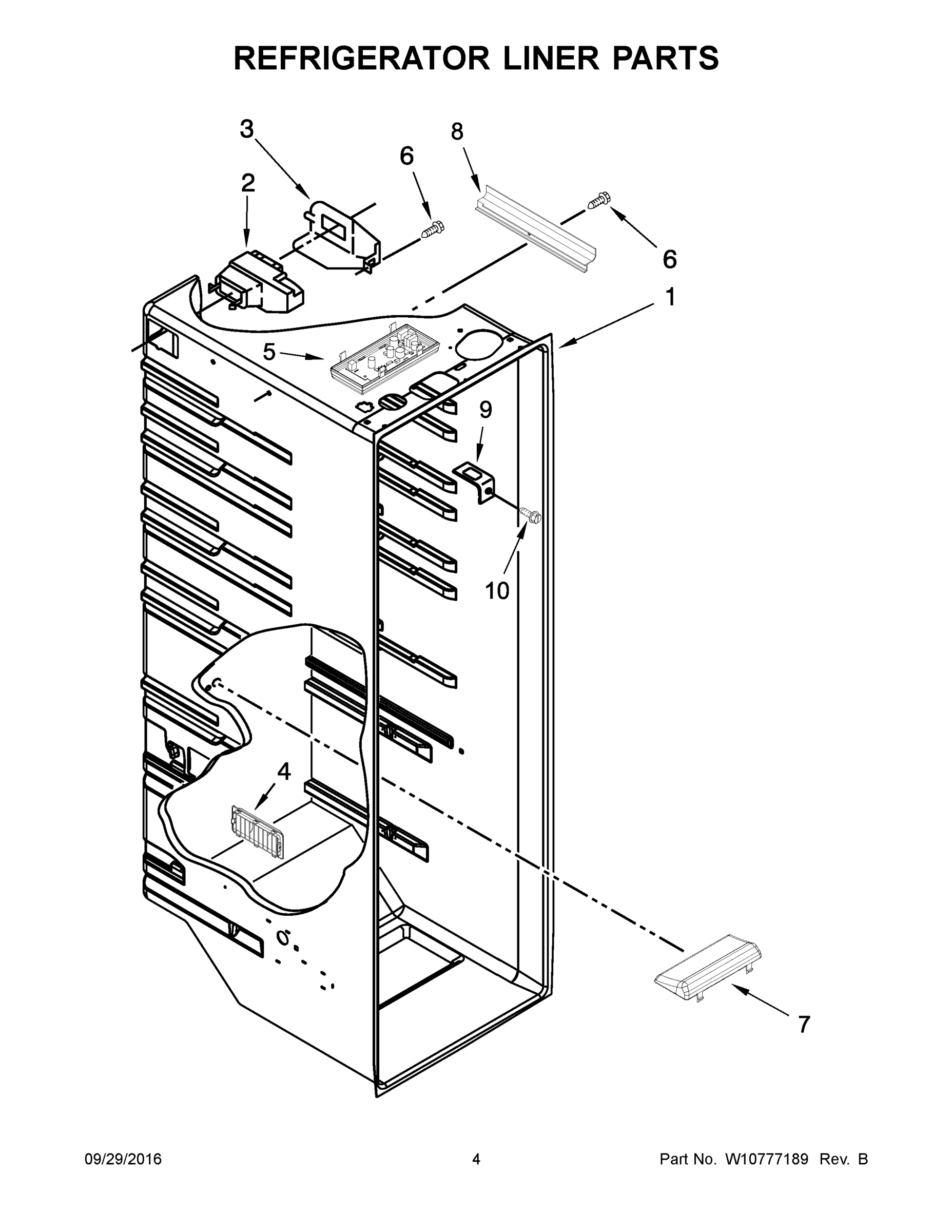 REFRIGERATOR LINER PARTS

3
8
6
2
6
1
5
9
10
4
7

09/29/2016
4
Part No. W10777189 Rev. B