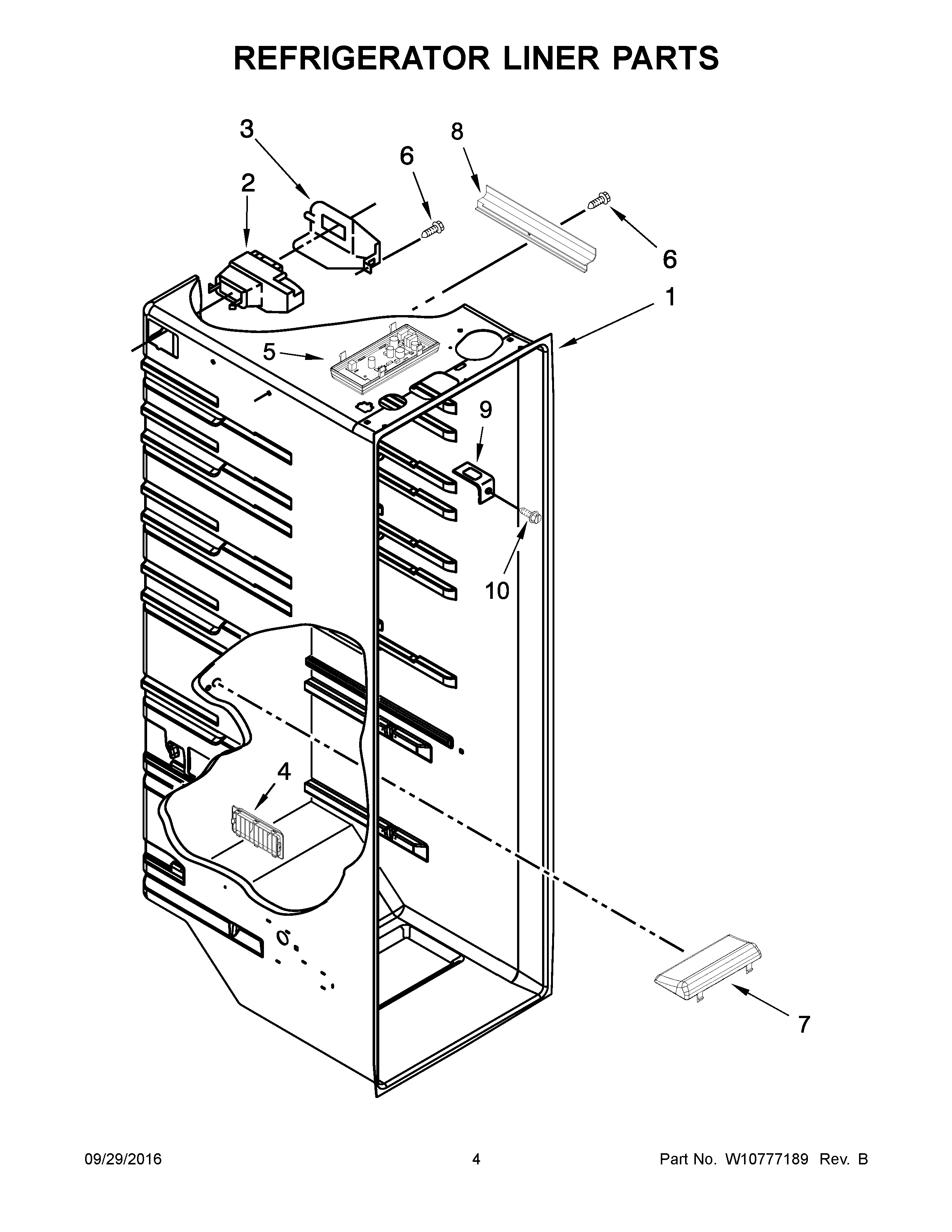 REFRIGERATOR LINER PARTS

3
8
6
2
6
1
5
9
10
4
7

09/29/2016
4
Part No. W10777189 Rev. B