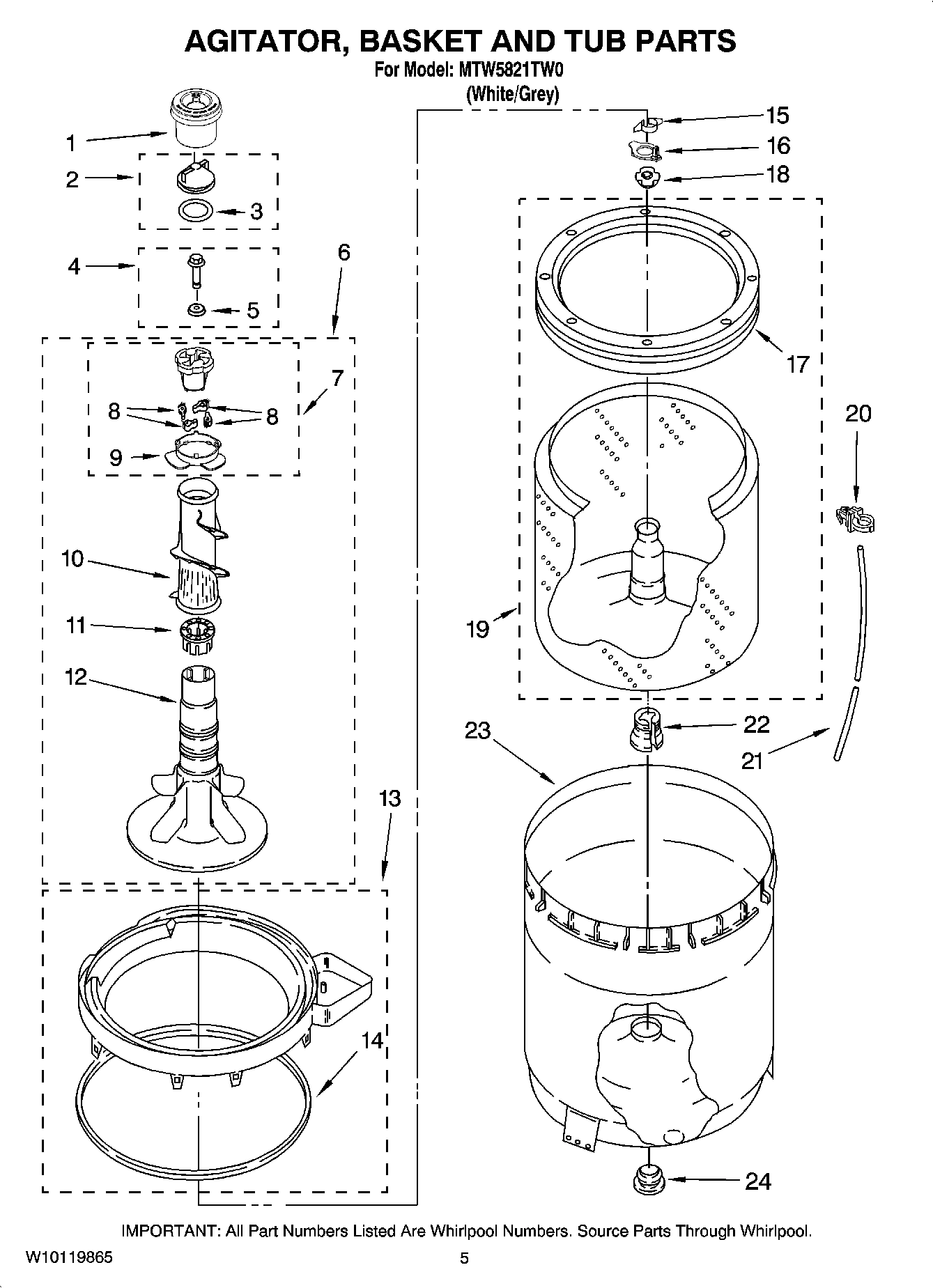 AGITATOR, BASKET AND TUB PARTS
For Model: MTW5821TW0
(White/Grey)

1
2
3
4
5
6
7
8
8
9
10
11
12
13
14
15
16
18
17
20
19
22
23
21
24

IMPORTANT: All Part Numbers Listed Are Whirlpool Numbers. Source Parts Through Whirlpool.

W10119865
5