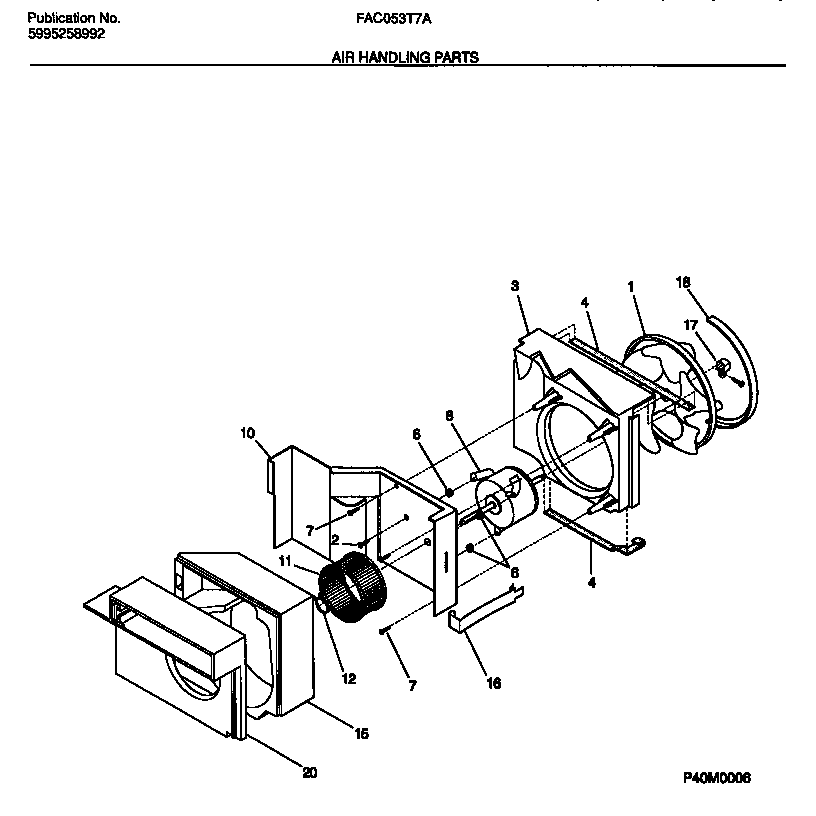 Publication No.
5995258992

FAC053T7A

AIR HANDLING PARTS

3
4
1
18
17
10
6
8
7
2
11
6
4
12
7
16
15
20

P40M0006