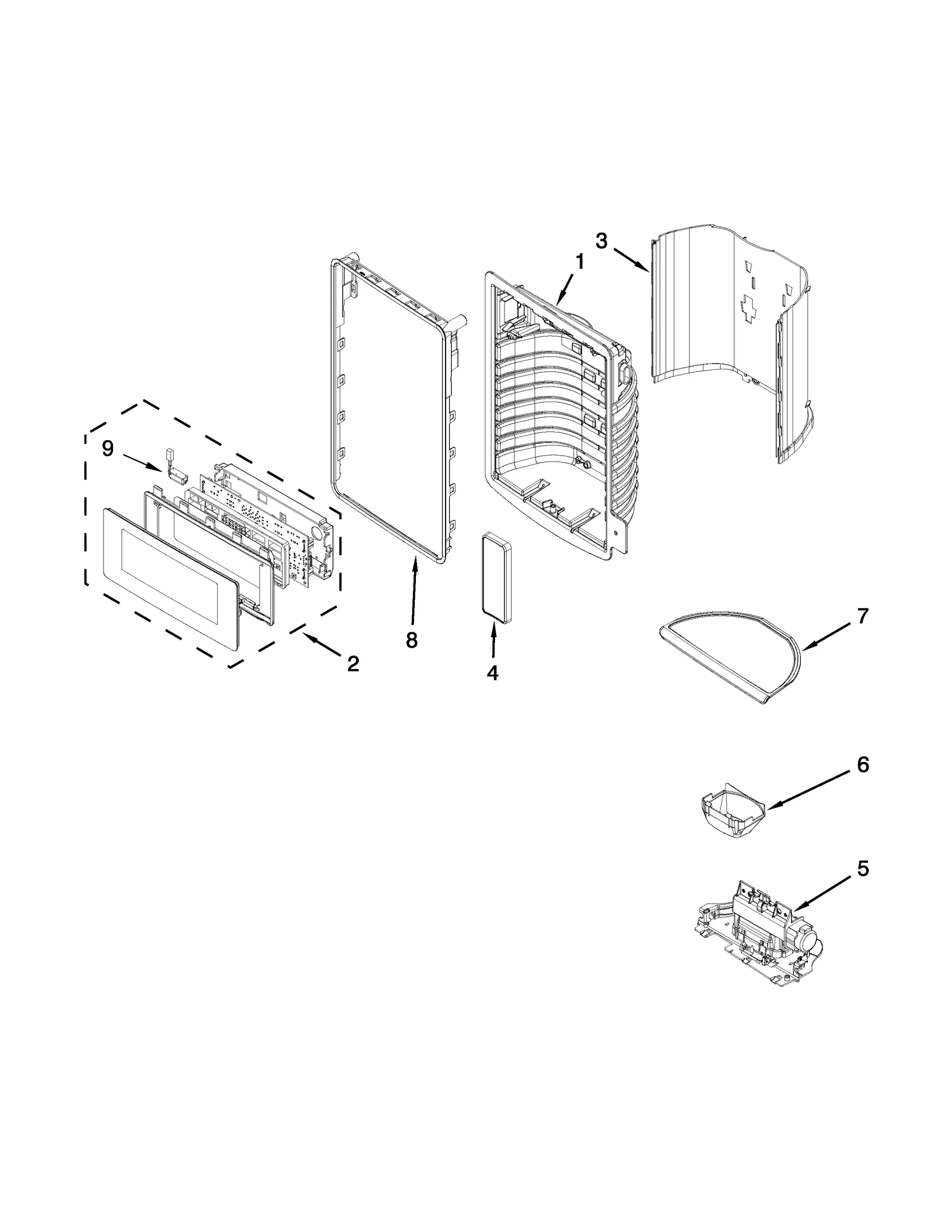 3
1
9
8
2
4
7
6
5