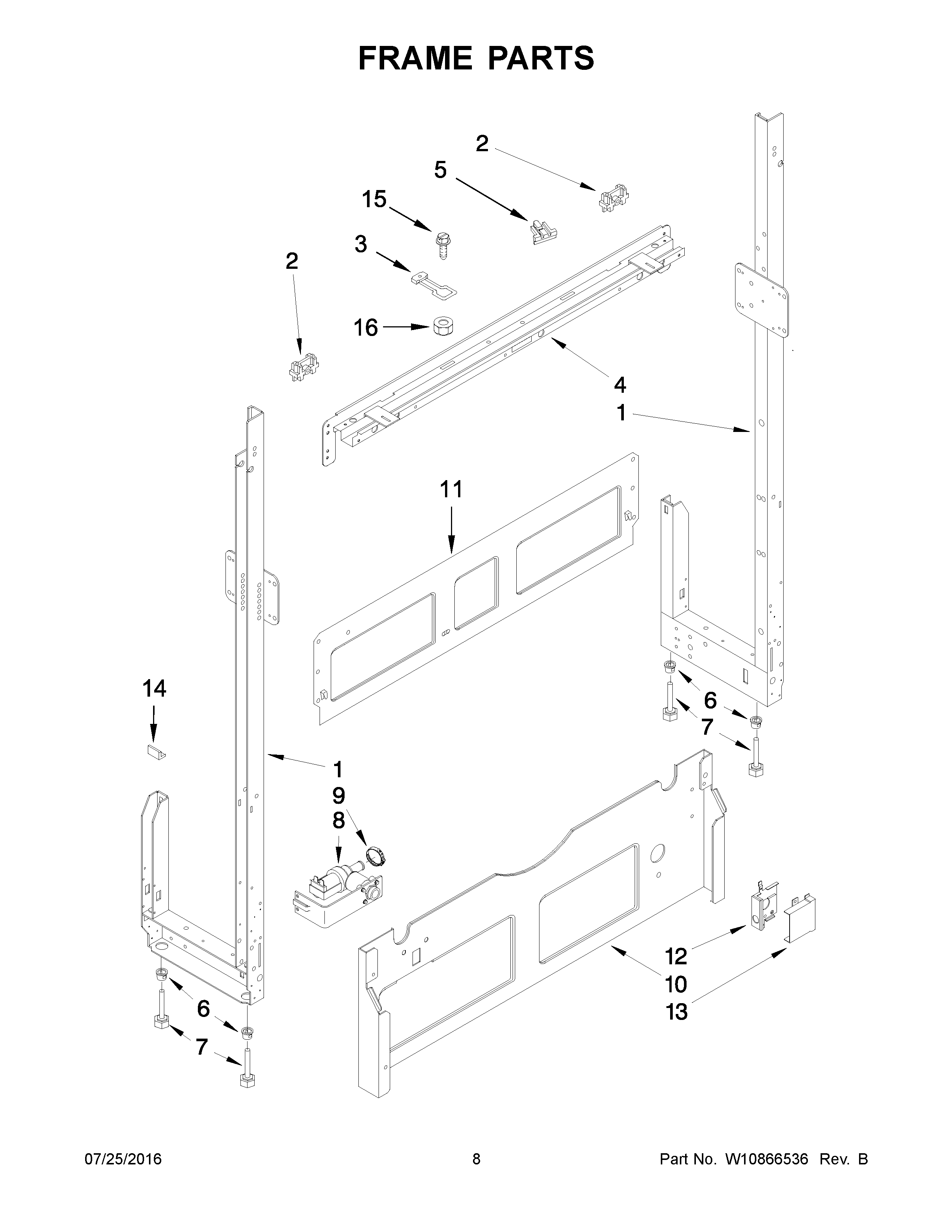 FRAME PARTS

2
5
15
3
2
16
4
1
11
14
6
7
1
9
8
12
10
13
6
7

07/25/2016
8
Part No. W10866536 Rev. B