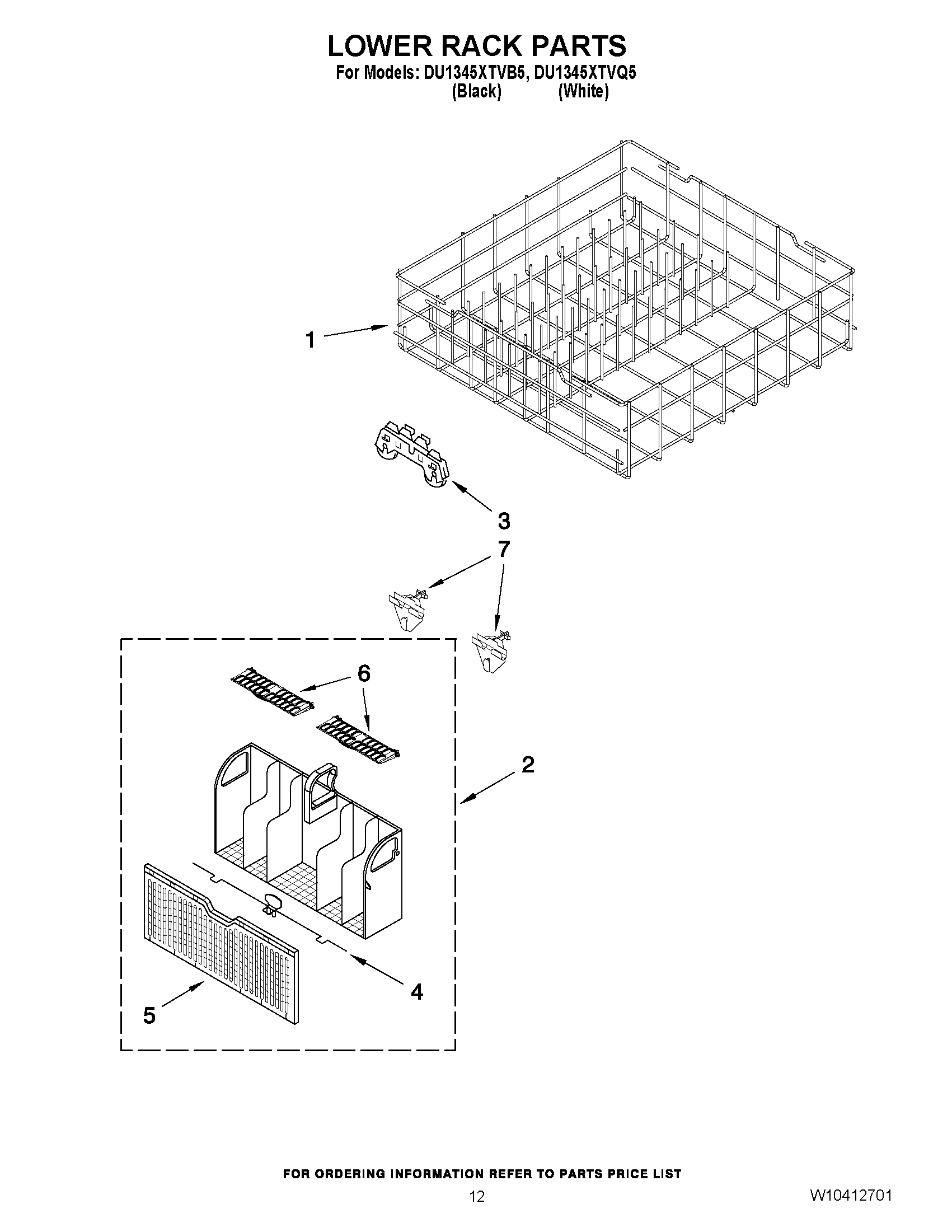 LOWER RACK PARTS

For Models: DU1345XTVB5, DU1345XTVQ5
(Black) (White)

1

3

7

6

2

4

5

FOR ORDERING INFORMATION REFER TO PARTS PRICE LIST

12

W10412701