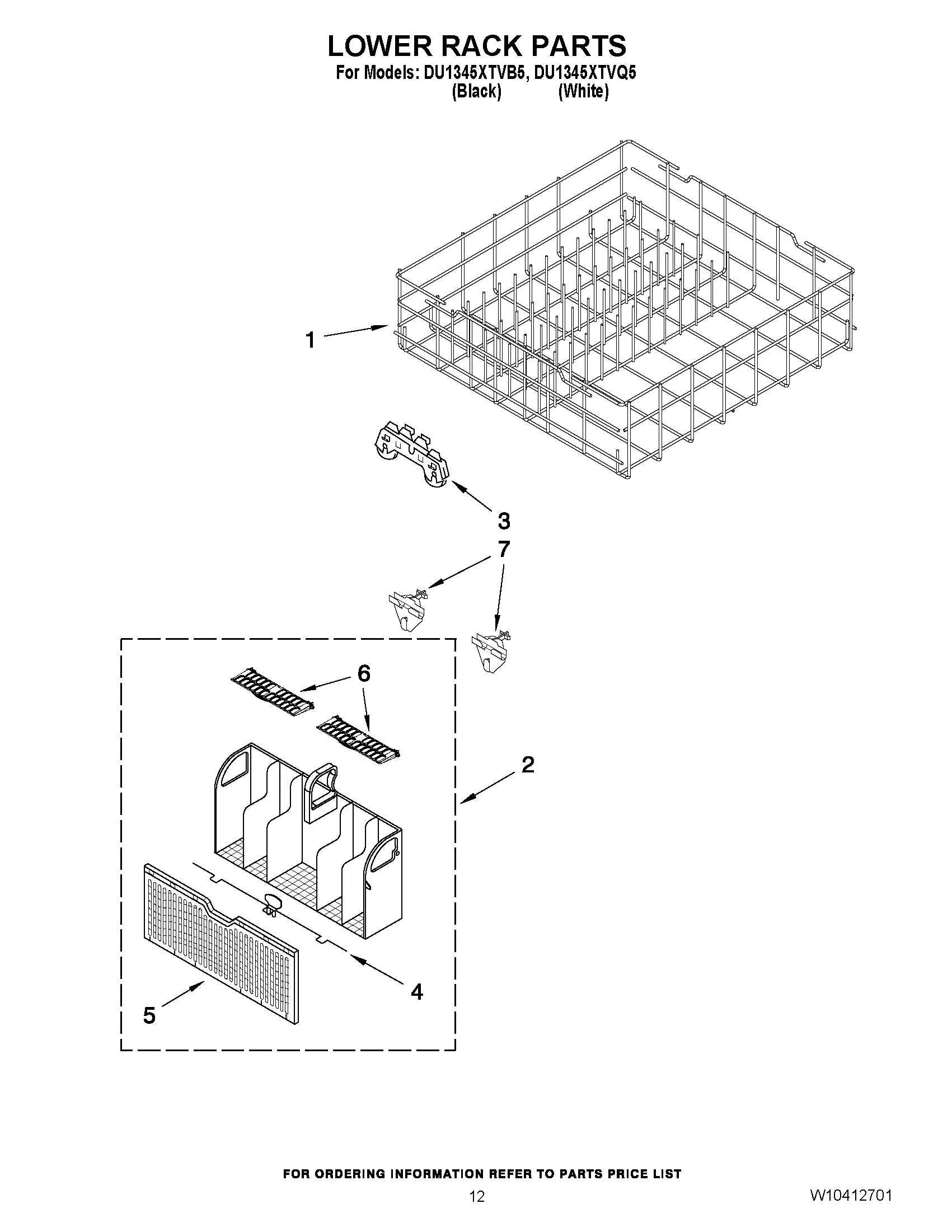 LOWER RACK PARTS

For Models: DU1345XTVB5, DU1345XTVQ5
(Black) (White)

1

3

7

6

2

4

5

FOR ORDERING INFORMATION REFER TO PARTS PRICE LIST

12

W10412701