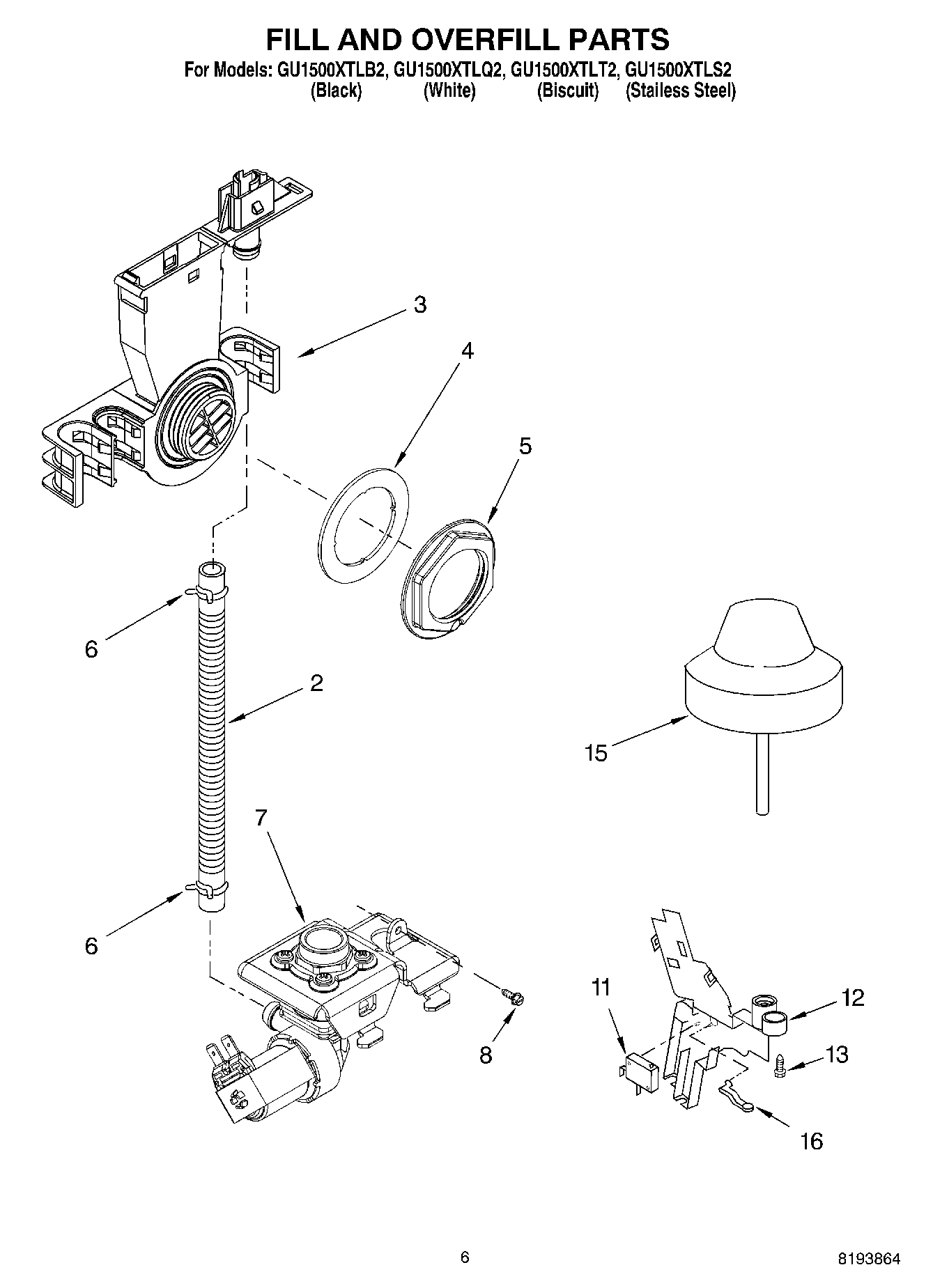 FILL AND OVERFILL PARTS
For Models: GU1500XTLB2, GU1500XTLQ2, GU1500XTLT2, GU1500XTLS2
(Black) (White) (Biscuit) (Stailess Steel)

3
4
5
6
2
15
7
6
8
11
12
13
16

6
8193864