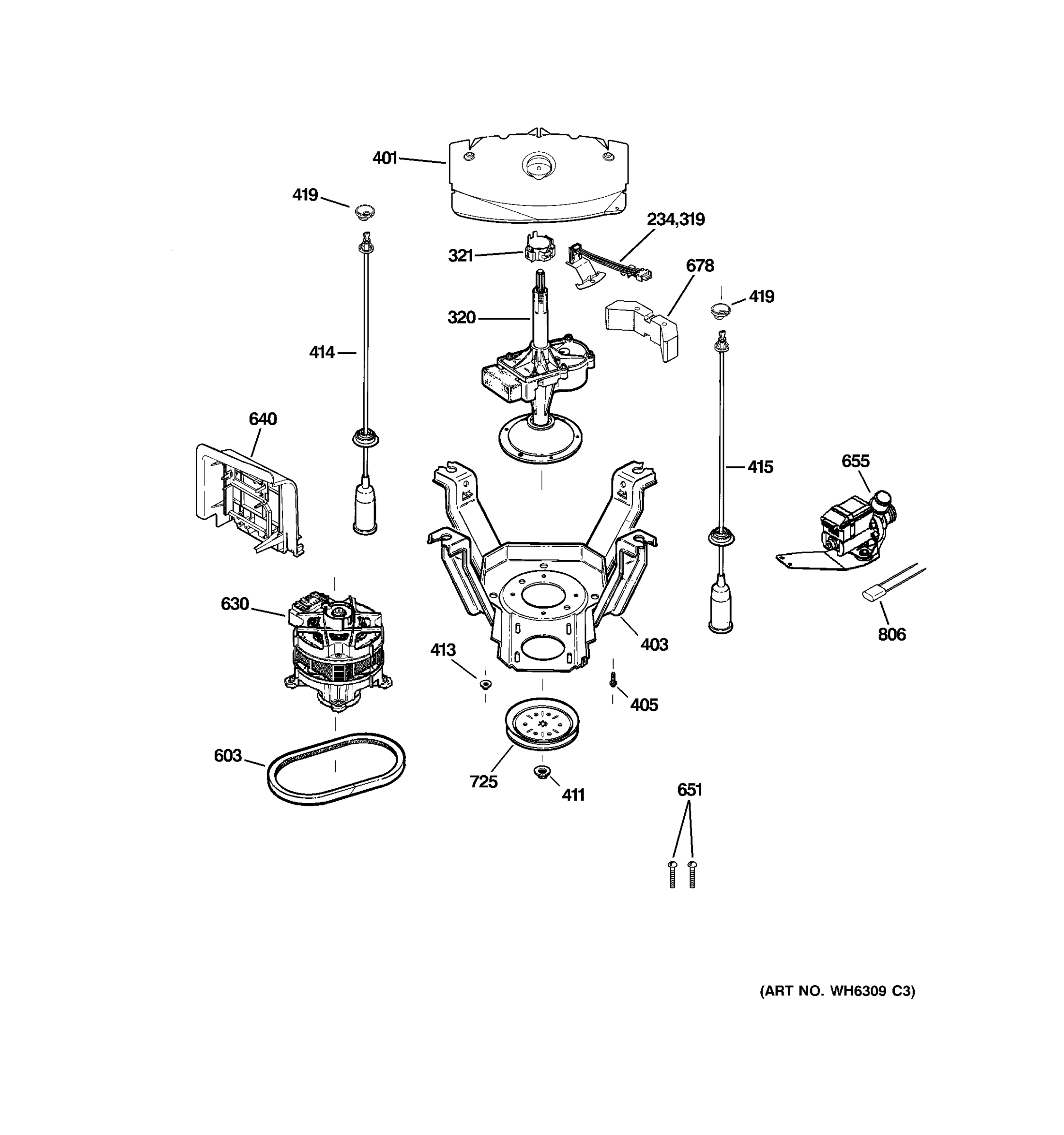 401
419
234,319
321
678
419
320
414
640
415
655
630
403
806
413
405
603
725
411
651
(ART NO. WH6309 C3)