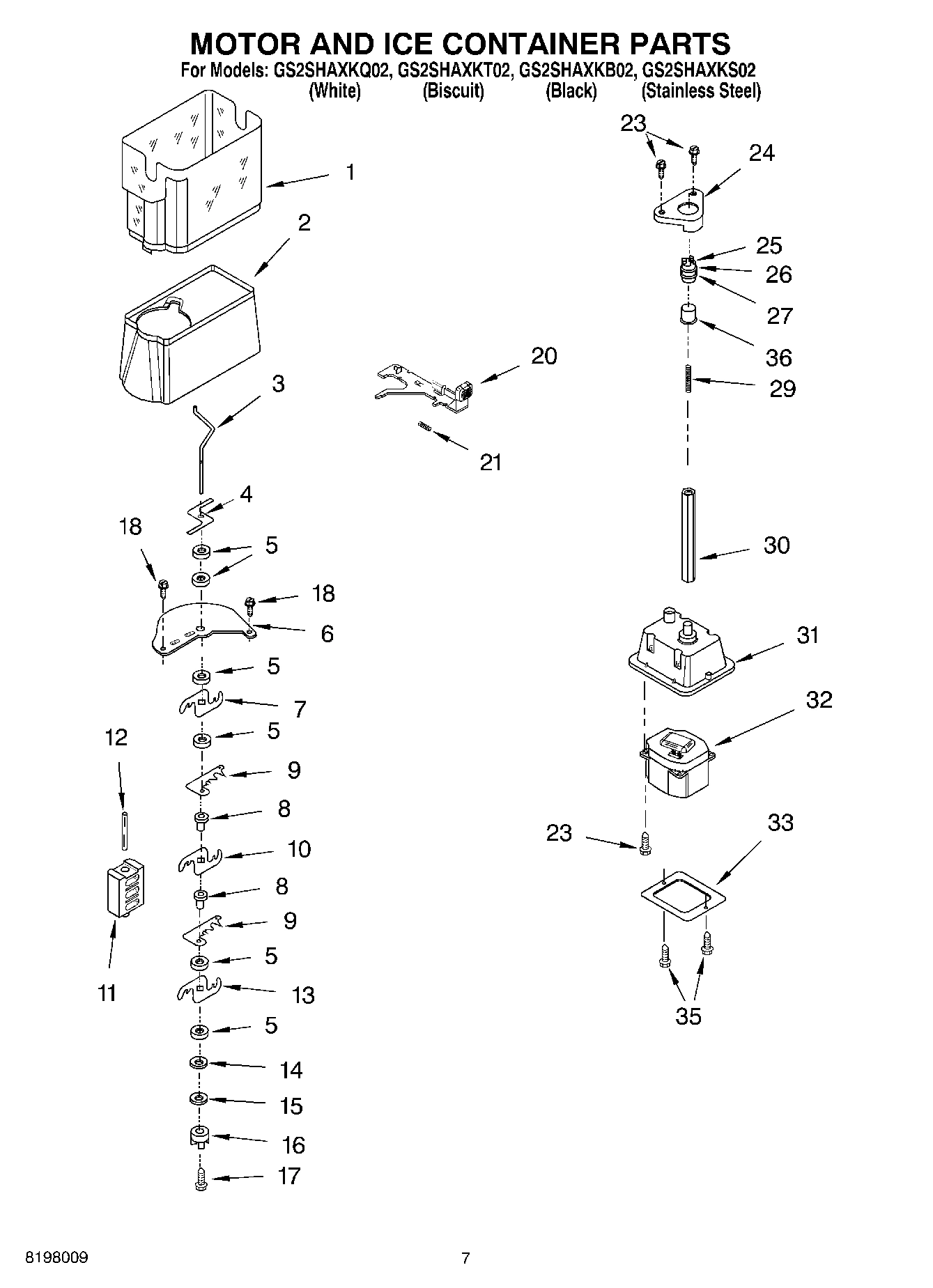 MOTOR AND ICE CONTAINER PARTS
For Models: GS2SHAXKQ02, GS2SHAXKT02, GS2SHAXKB02, GS2SHAXKS02
(White) (Biscuit) (Black) (Stainless Steel)

1
2
3
4
5
5
18
18
6
5
7
5
9
8
10
8
9
5
13
5
14
15
16
17
12
11
20
21
23
24
25
26
27
36
29
30
31
32
23
33
35

8198009
7