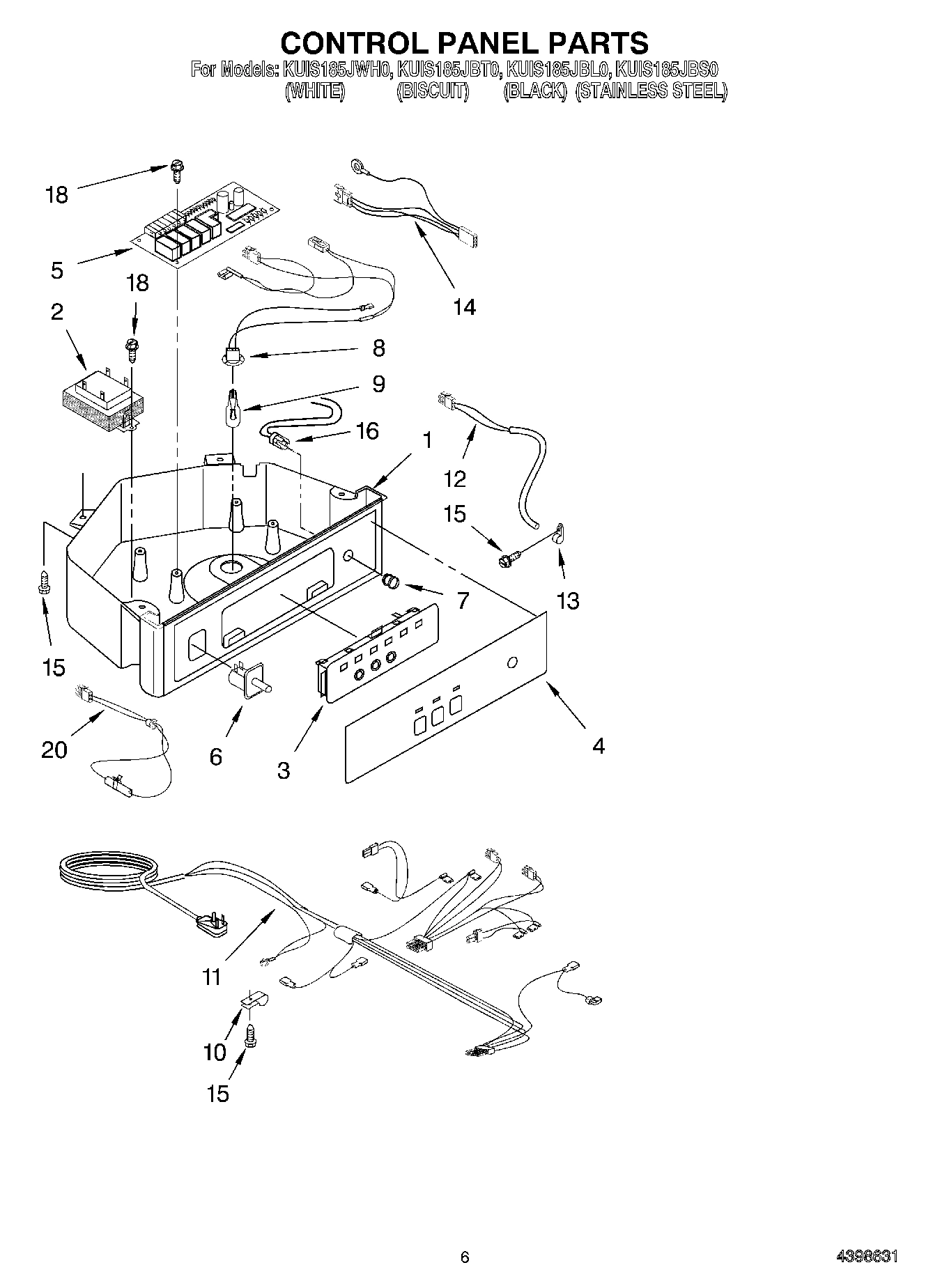 CONTROL PANEL PARTS
For Models: KUIS185JWH0, KUIS185JBT0, KUIS185JBL0, KUIS185JBS0
(WHITE) (BISCUIT) (BLACK) (STAINLESS STEEL)

18
5
18
2
14
8
9
16
1
12
15
13
7
15
20
6
3
4
11
10
15

6
4398631