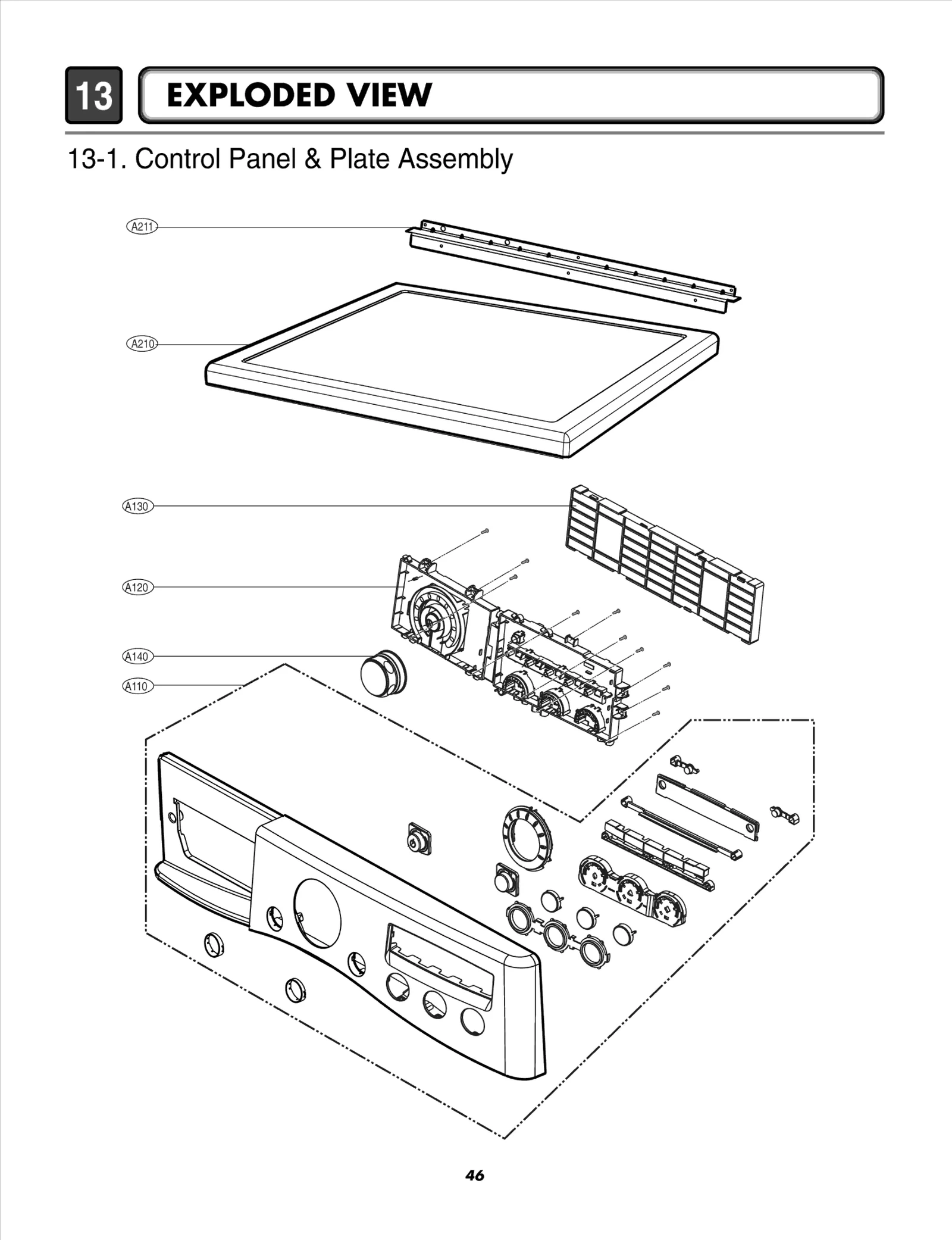 13 EXPLODED VIEW

13-1. Control Panel & Plate Assembly

A211

A210

A130

A120

A140

A110

46