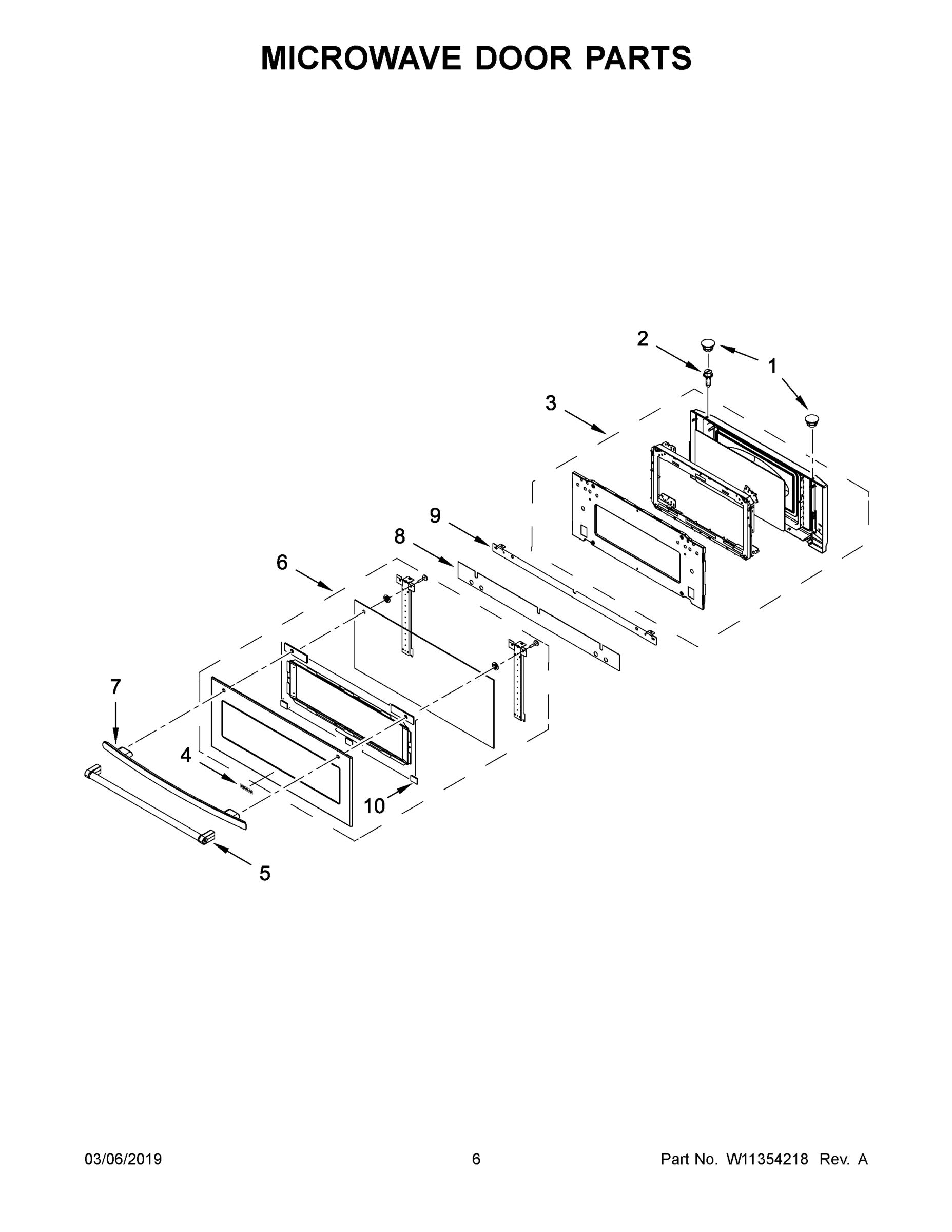 MICROWAVE DOOR PARTS

2
1
3
9
8
6
7
4
10
5

03/06/2019
6
Part No. W11354218 Rev. A