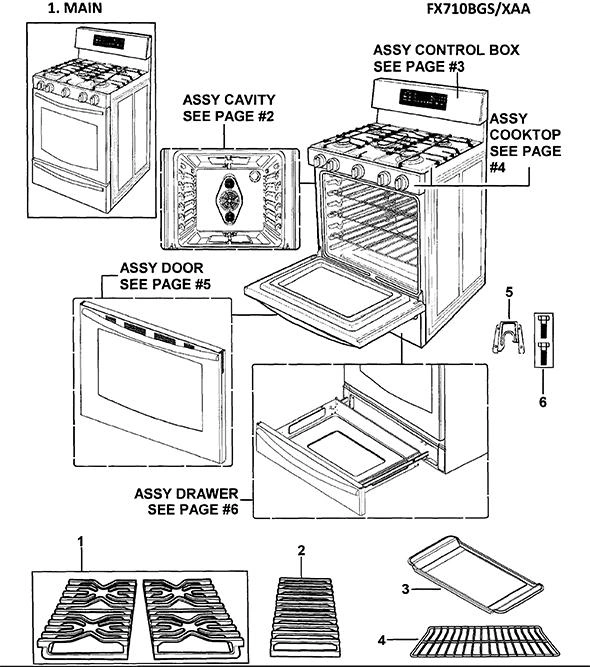 1. MAIN

FX710BGS/XAA

ASSY CONTROL BOX
SEE PAGE #3

ASSY CAVITY
SEE PAGE #2

ASSY
COOKTOP
SEE PAGE
#4

ASSY DOOR
SEE PAGE #5

5

6

ASSY DRAWER
SEE PAGE #6

1

2

3

4