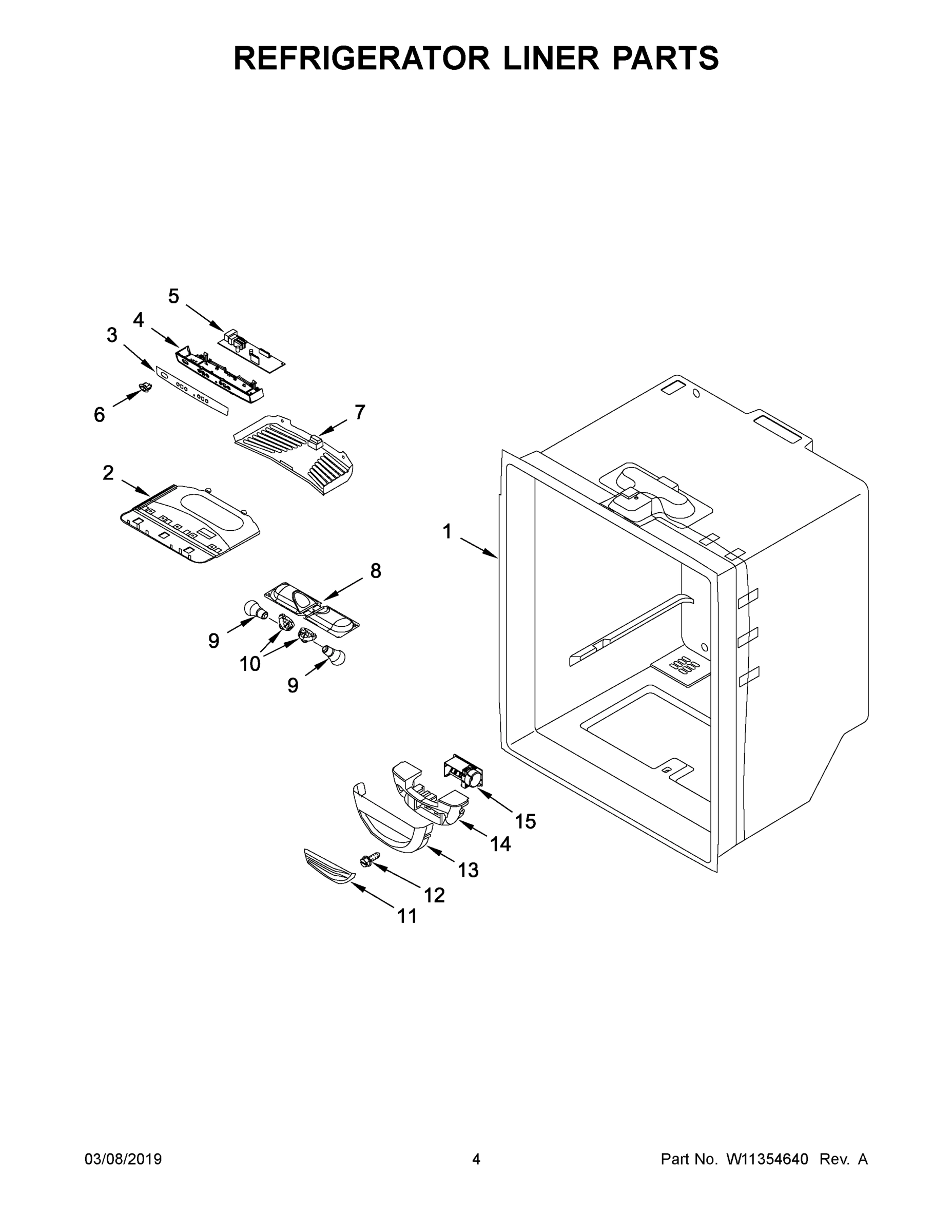 REFRIGERATOR LINER PARTS

5
4
3
6
7
2
1
8
9
10
9
15
14
13
12
11

03/08/2019

4

Part No. W11354640 Rev. A