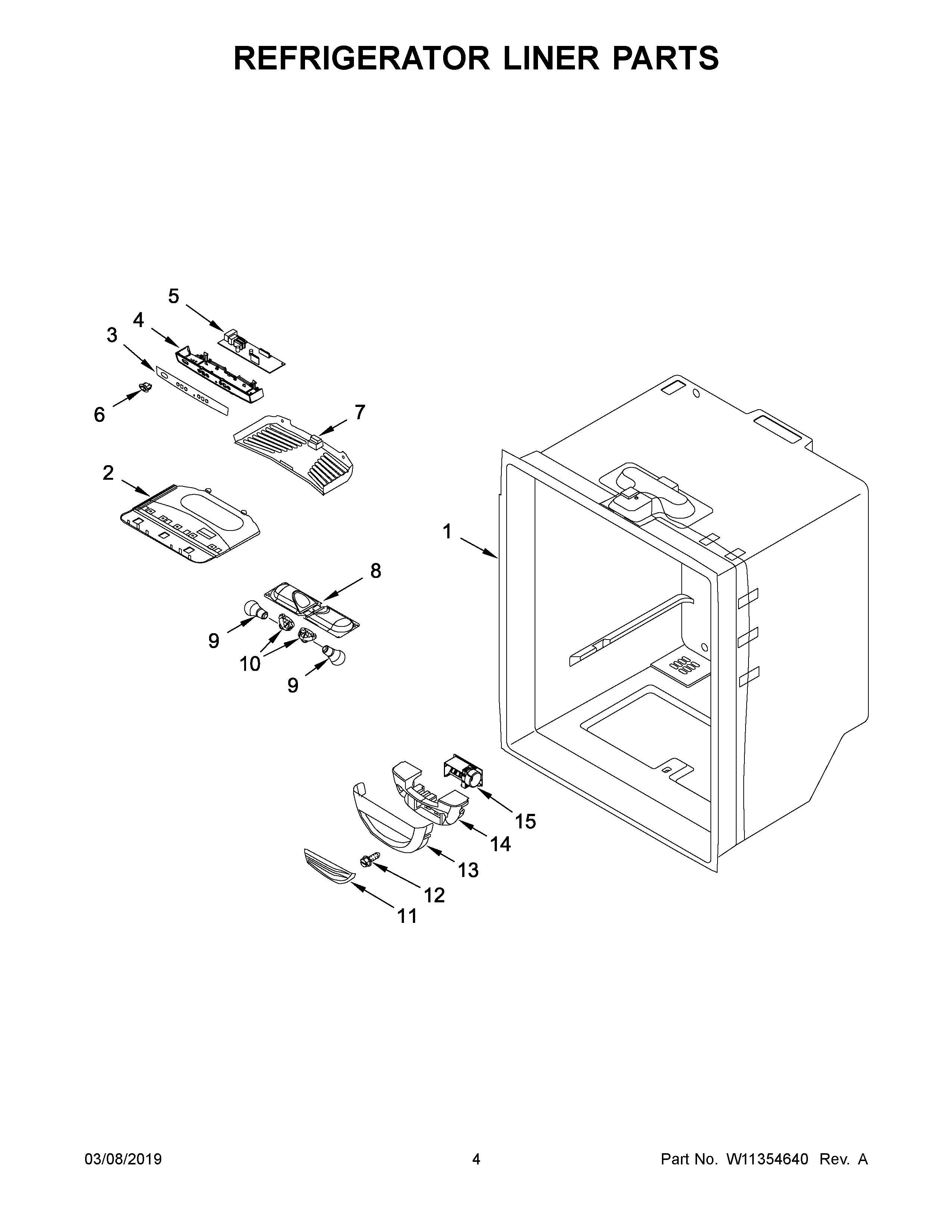 REFRIGERATOR LINER PARTS

5
4
3
6
7
2
1
8
9
10
9
15
14
13
12
11

03/08/2019

4

Part No. W11354640 Rev. A