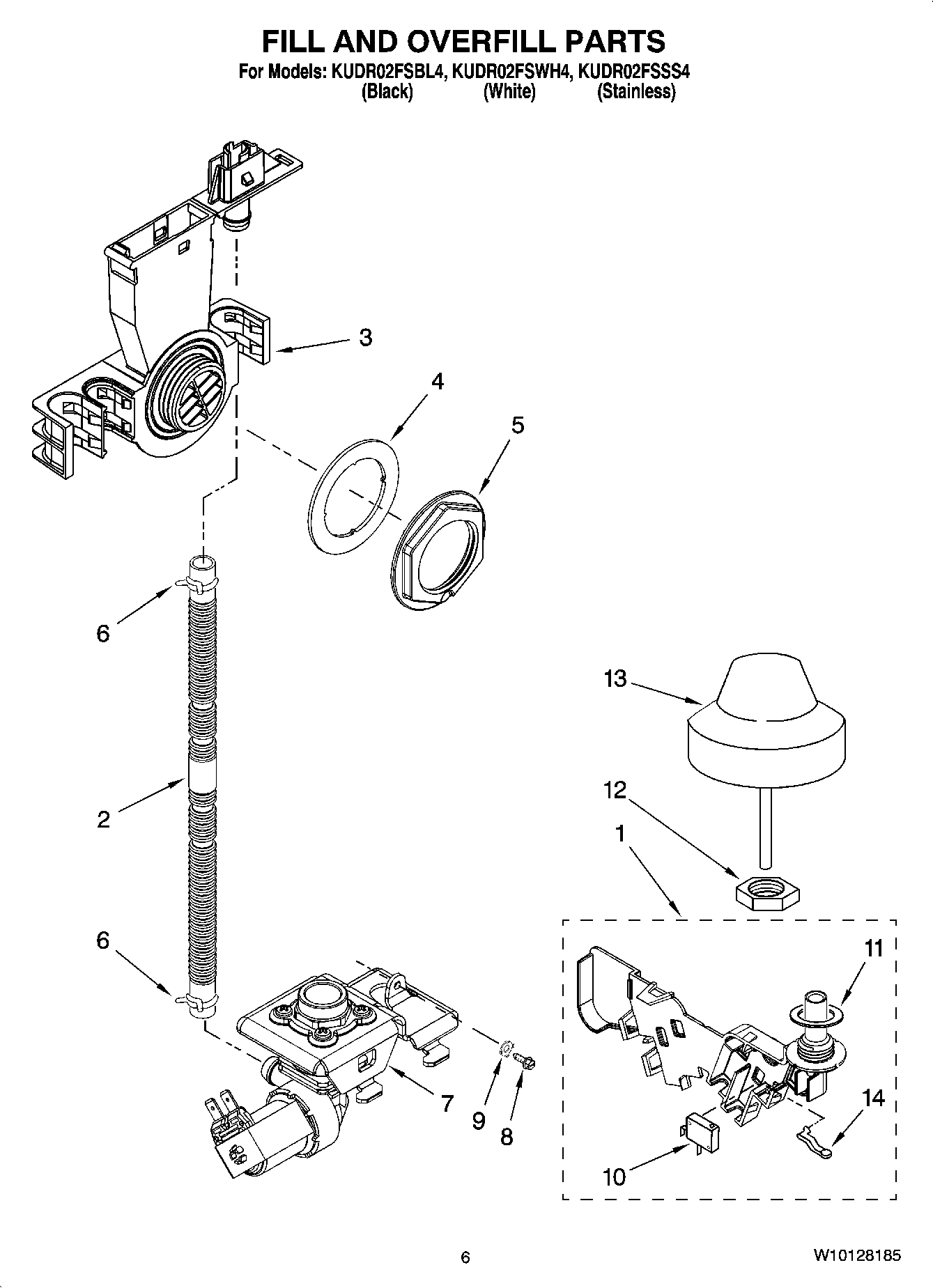 FILL AND OVERFILL PARTS

For Models: KUDR02FSBL4, KUDR02FSWH4, KUDR02FSSS4
(Black) (White) (Stainless)

3

4

5

6

13

2

12

1

6

11

7

9

8

14

10

6

W10128185