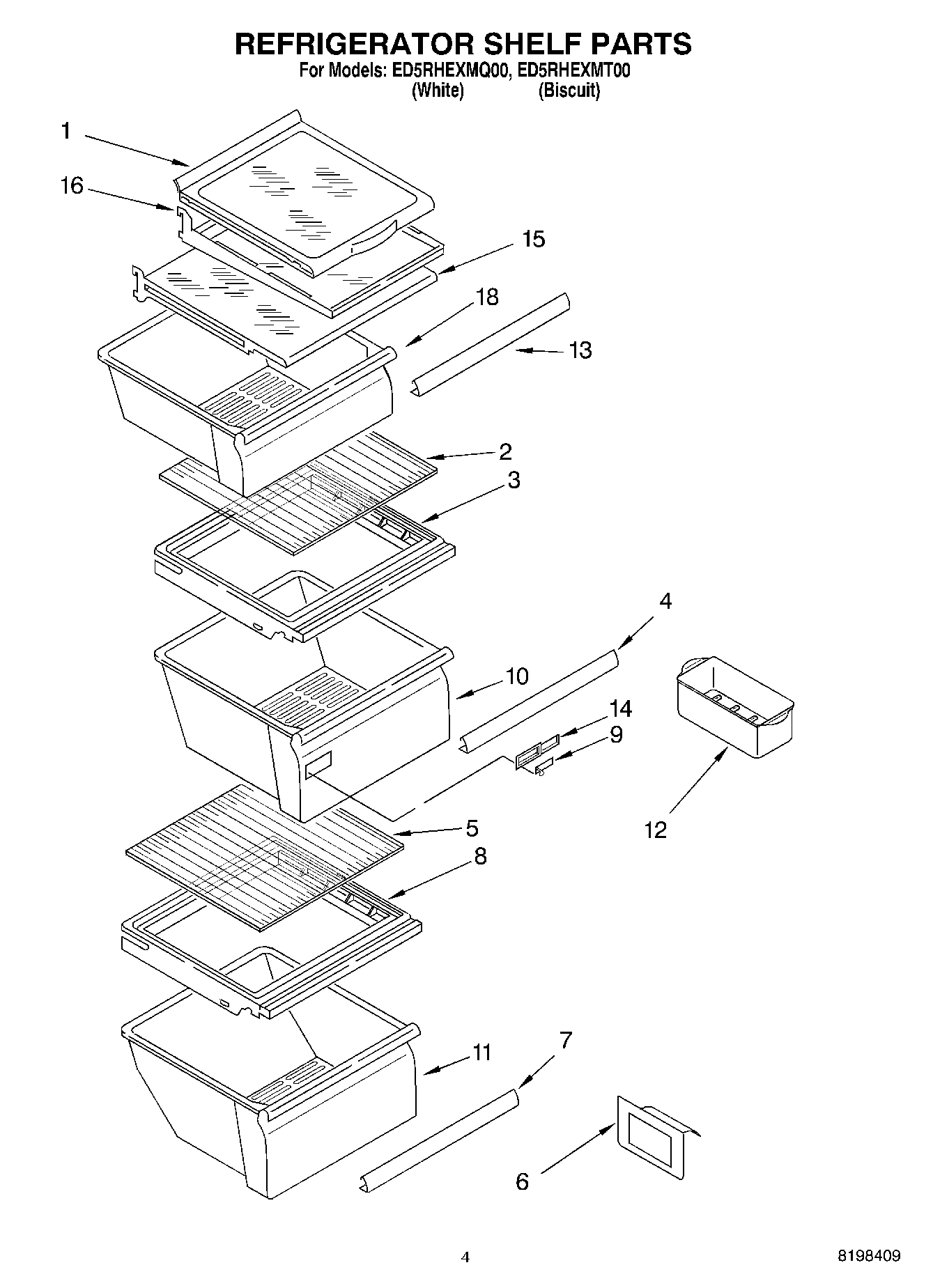 REFRIGERATOR SHELF PARTS
For Models: ED5RHEXMQ00, ED5RHEXMT00
(White) (Biscuit)

1
16
15
18
13
2
3
4
10
14
9
12
5
8
11
7
6

4

8198409