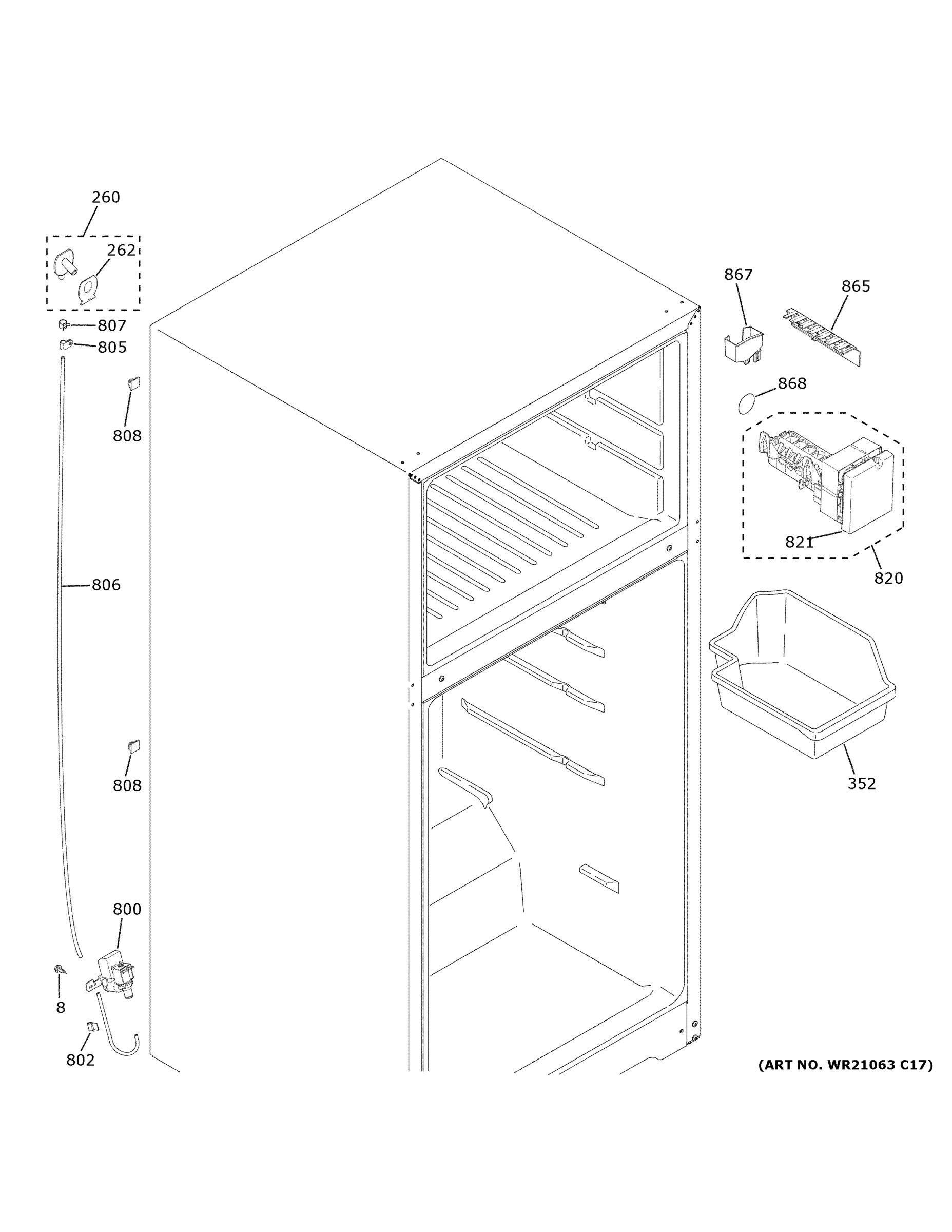 260
262
807
805
808
806
808
800
8
802
867
865
868
821
820
352
(ART NO. WR21063 C17)