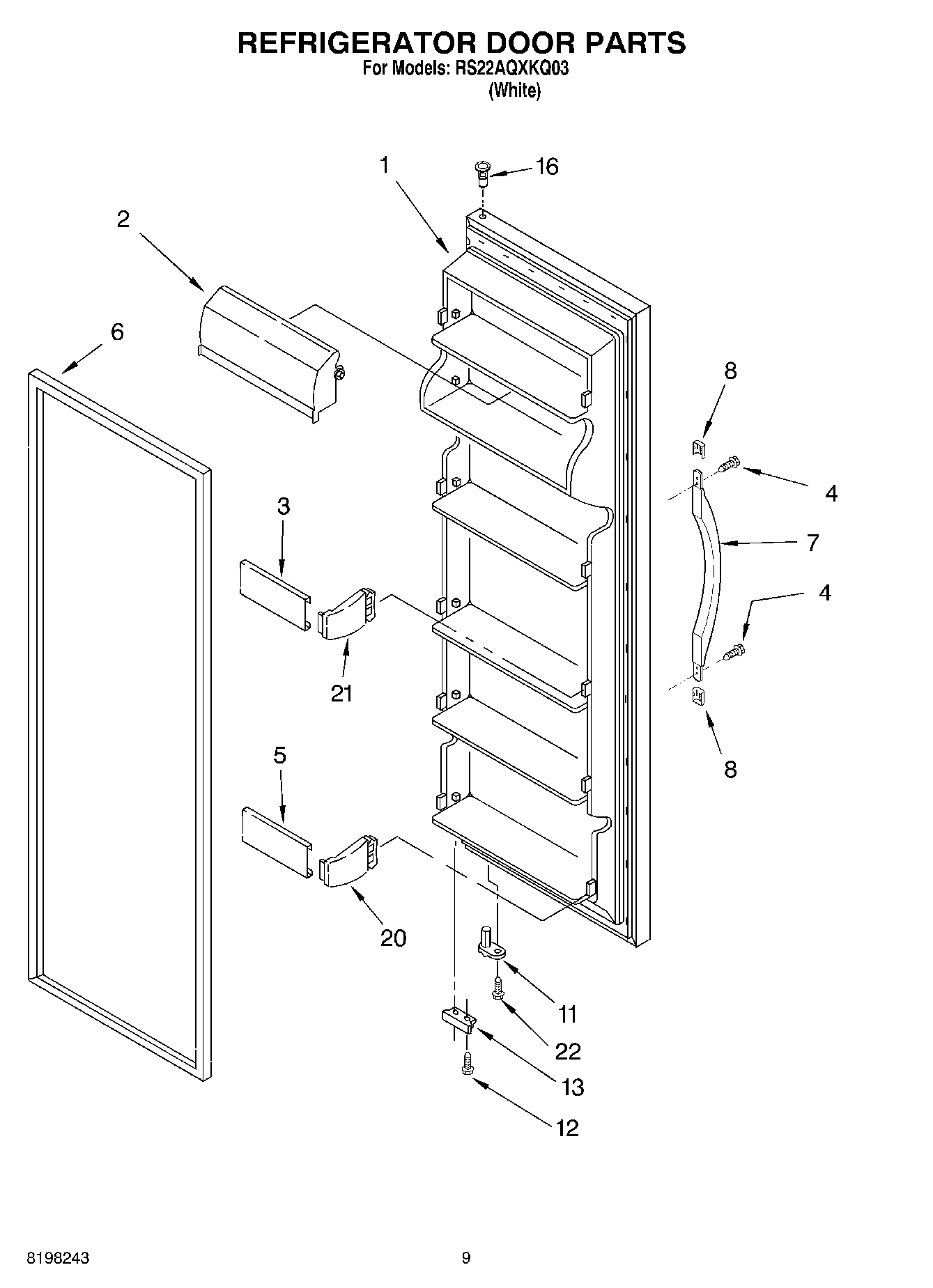 REFRIGERATOR DOOR PARTS
For Models: RS22AQXKQ03
(White)

1
16
2
6
8
4
7
4
8
3
21
5
20
11
22
13
12

8198243
9