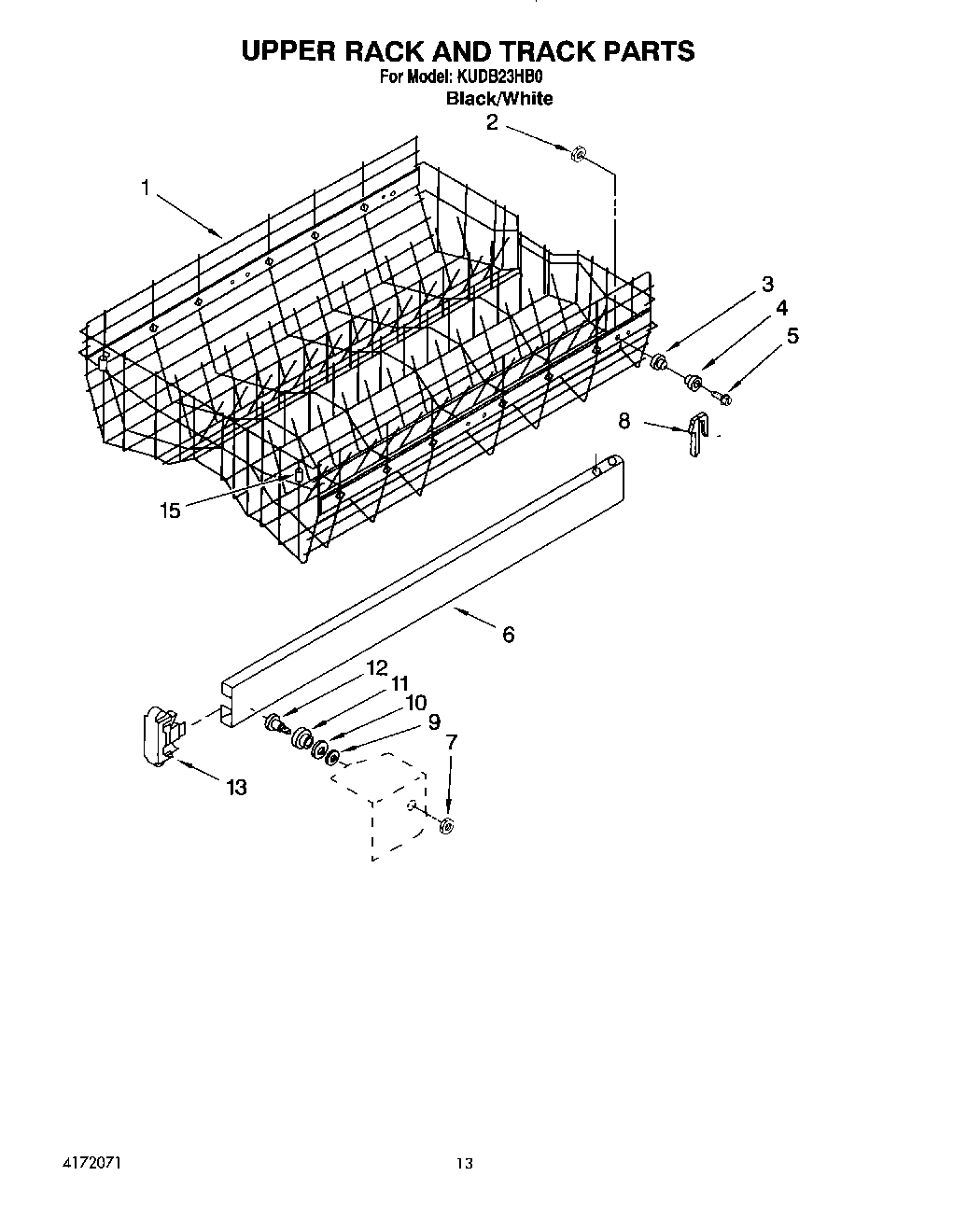 UPPER RACK AND TRACK PARTS
For Model: KUDB23HB0
Black/White

2
1
3
4
5
8
15
6
12
11
10
9
7
13

4172071

13