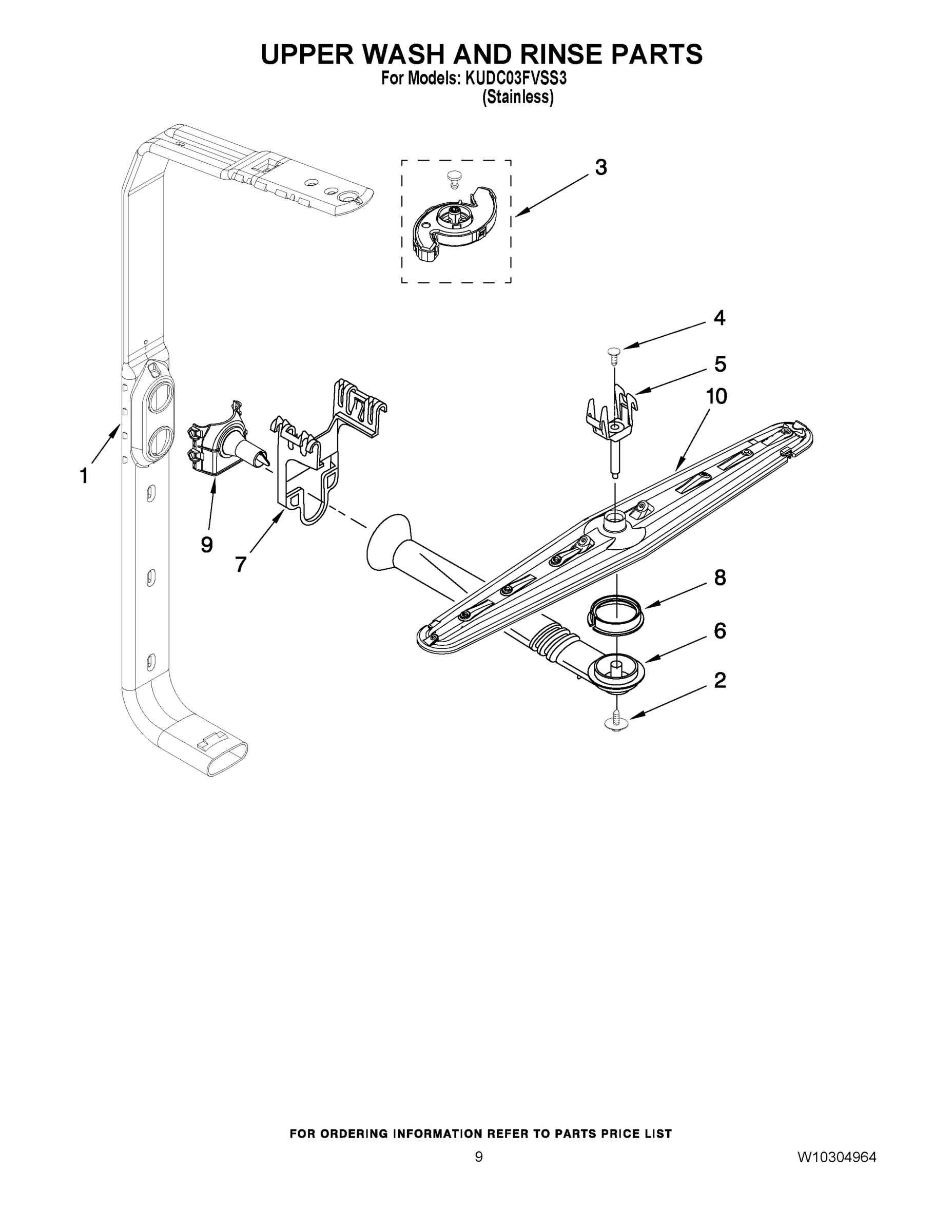 UPPER WASH AND RINSE PARTS
For Models: KUDC03FVSS3
(Stainless)

3

4

5

10

1

9

7

8

6

2

FOR ORDERING INFORMATION REFER TO PARTS PRICE LIST

9

W10304964