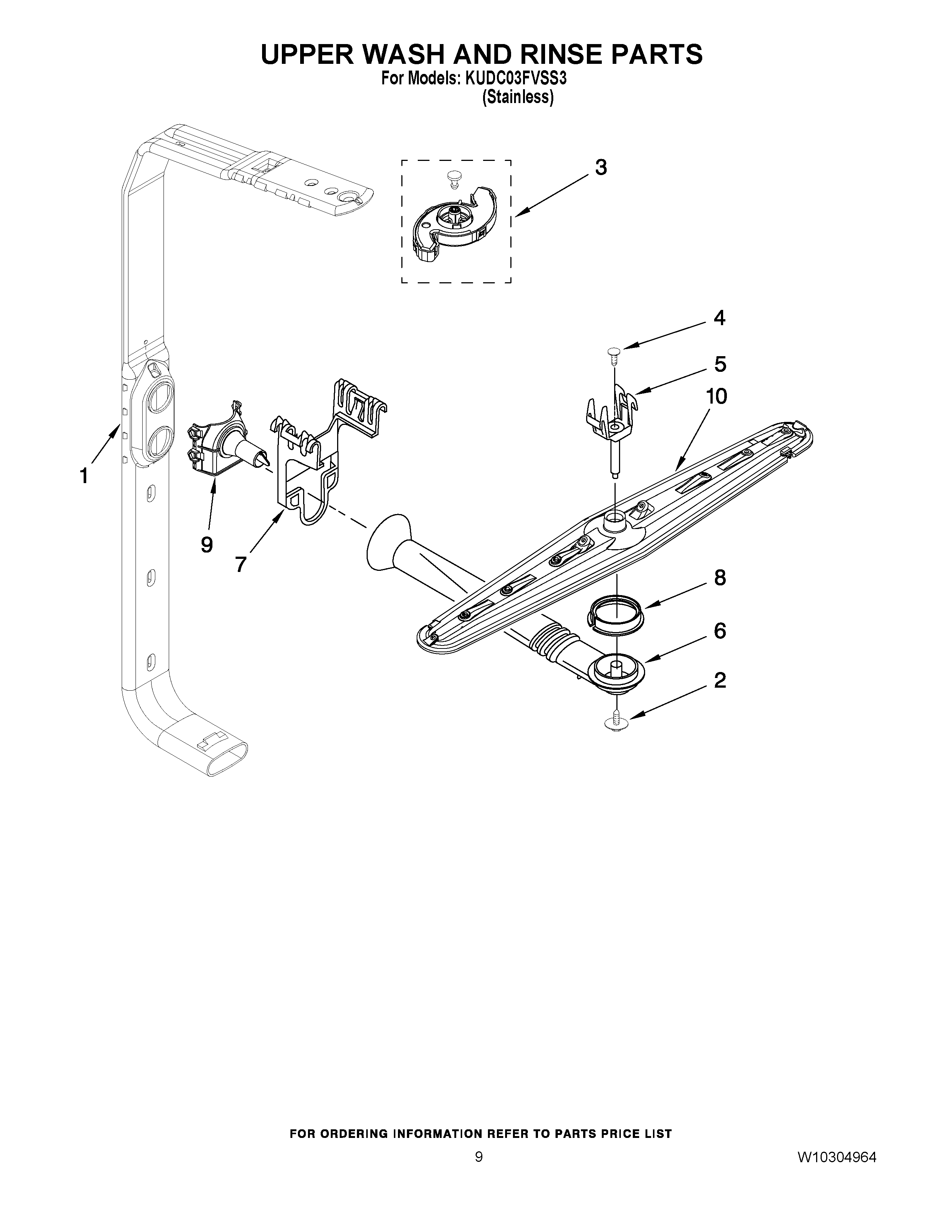 UPPER WASH AND RINSE PARTS
For Models: KUDC03FVSS3
(Stainless)

3

4

5

10

1

9

7

8

6

2

FOR ORDERING INFORMATION REFER TO PARTS PRICE LIST

9

W10304964