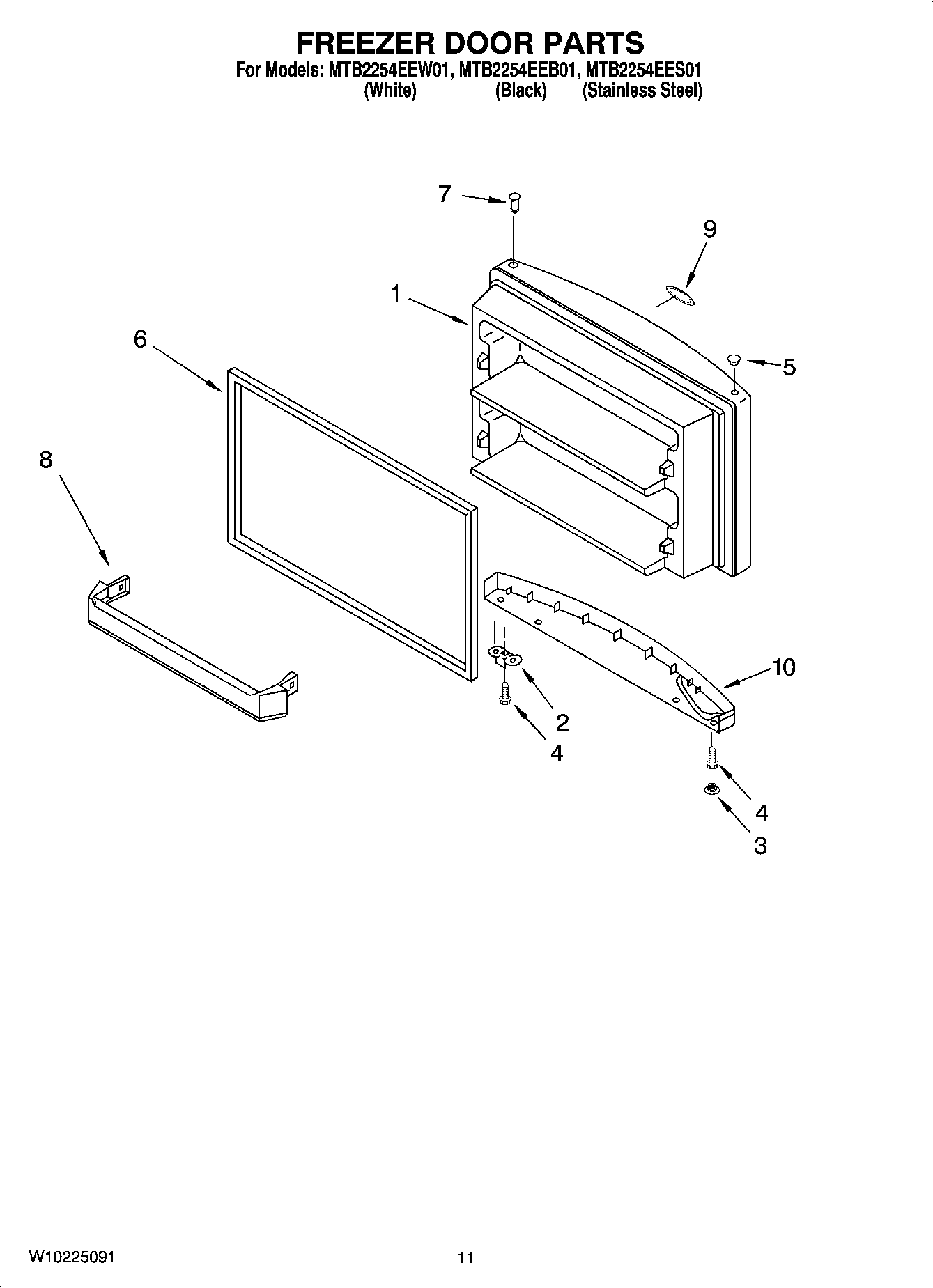 FREEZER DOOR PARTS
For Models: MTB2254EEW01, MTB2254EEB01, MTB2254EES01
(White) (Black) (Stainless Steel)

7
9
1
6
5
8
10
2
4
4
3

W10225091
11