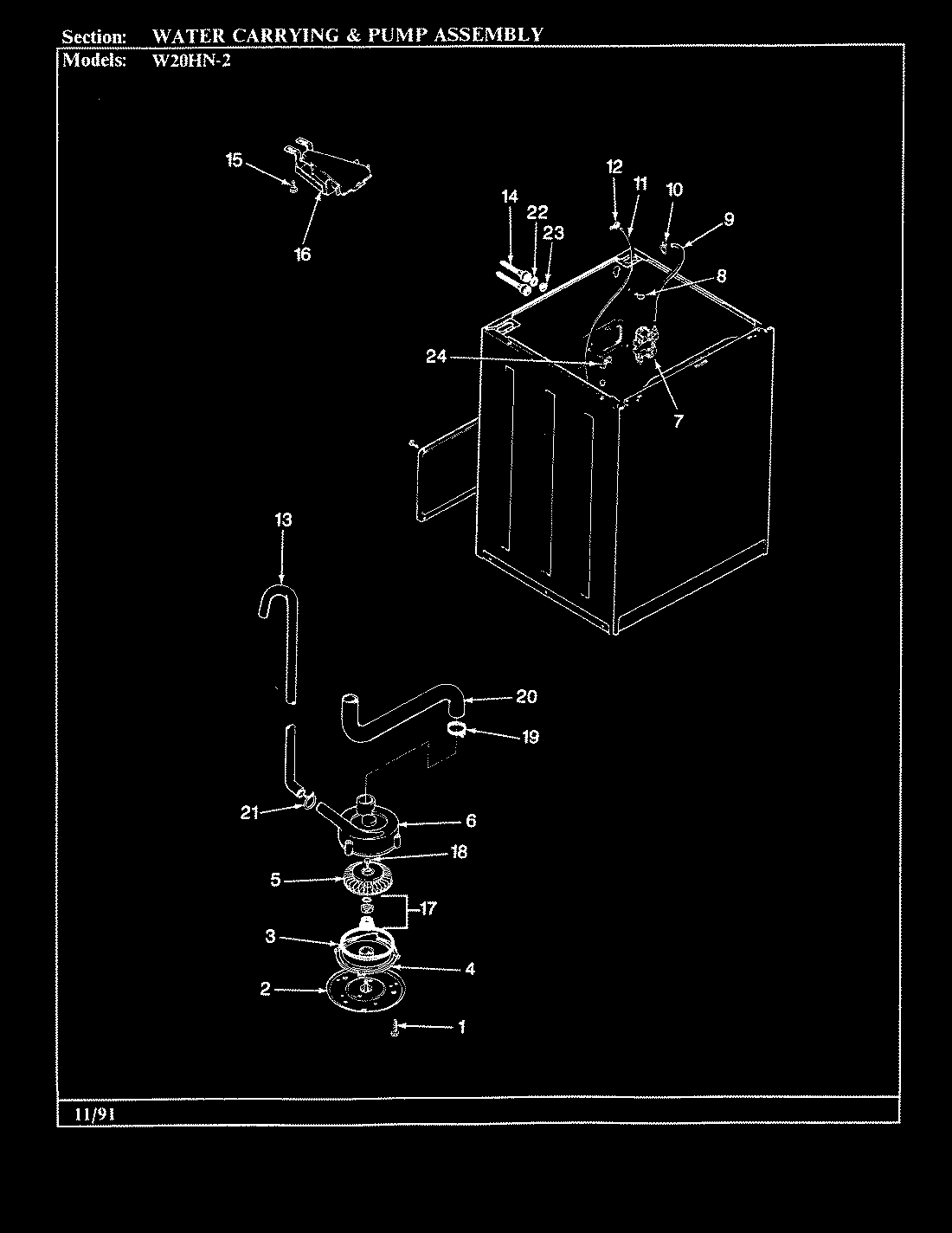 Section: WATER CARRYING & PUMP ASSEMBLY
Models: W20HN-2

15
16
14
22
23
12
11
10
9
8
24
7
13
20
19
21
6
18
5
17
3
4
2
1

11/91