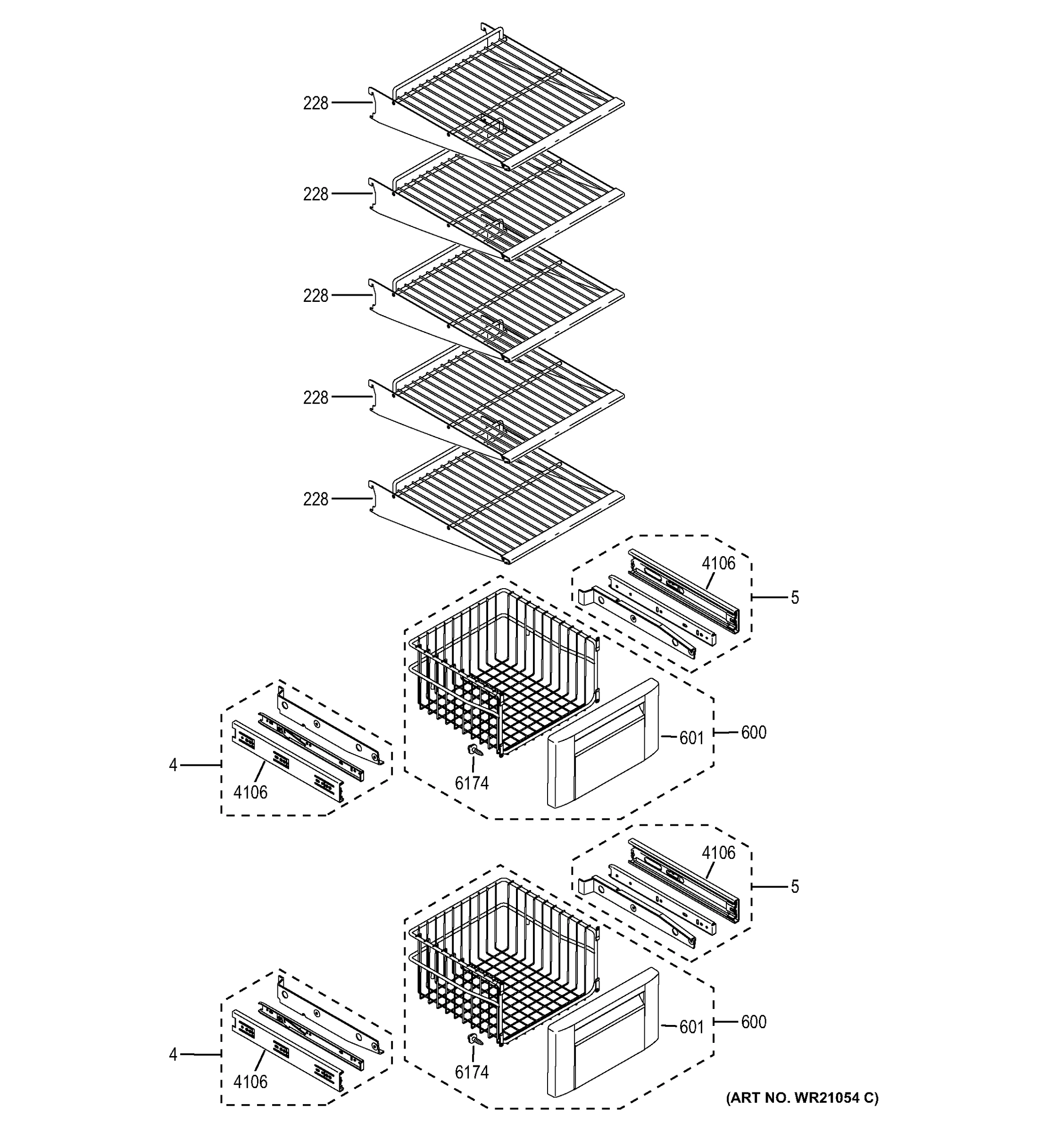 228
228
228
228
228
4106
5
601
600
4
4106
6174
4106
5
601
600
4
4106
6174
(ART NO. WR21054 C)