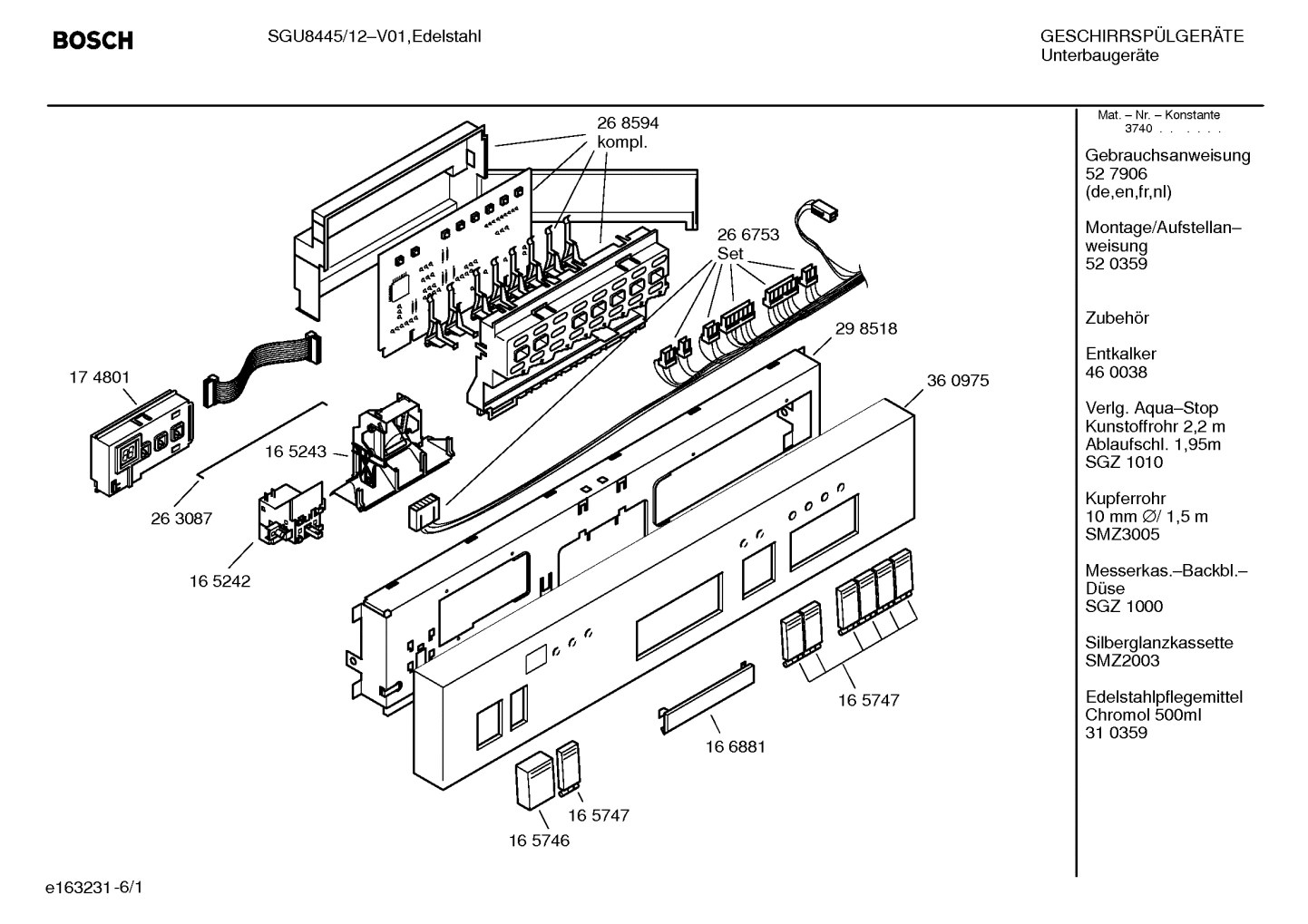 BOSCH

SGU8445/12–V01,Edelstahl

GESCHIRRSPÜLGERÄTE
Unterbaugeräte

26 8594
kompl.

26 6753
Set

29 8518

36 0975

17 4801

16 5243

26 3087

16 5242

16 5747

16 6881

16 5747

16 5746

Mat. – Nr. – Konstante
3740 . . . . . .

Gebrauchsanweisung
52 7906
(de,en,fr,nl)

Montage/Aufstellanweisung
52 0359

Zubehör

Entkalker
46 0038

Verlg. Aqua–Stop
Kunstoffrohr 2,2 m
Ablaufschl. 1,95m
SGZ 1010

Kupferrohr
10 mm ∅/ 1,5 m
SMZ3005

Messerkas.–Backbl.–Düse
SGZ 1000

Silberglanzkassette
SMZ2003

Edelstahlpflegemittel
Chromol 500ml
31 0359

e163231-6/1