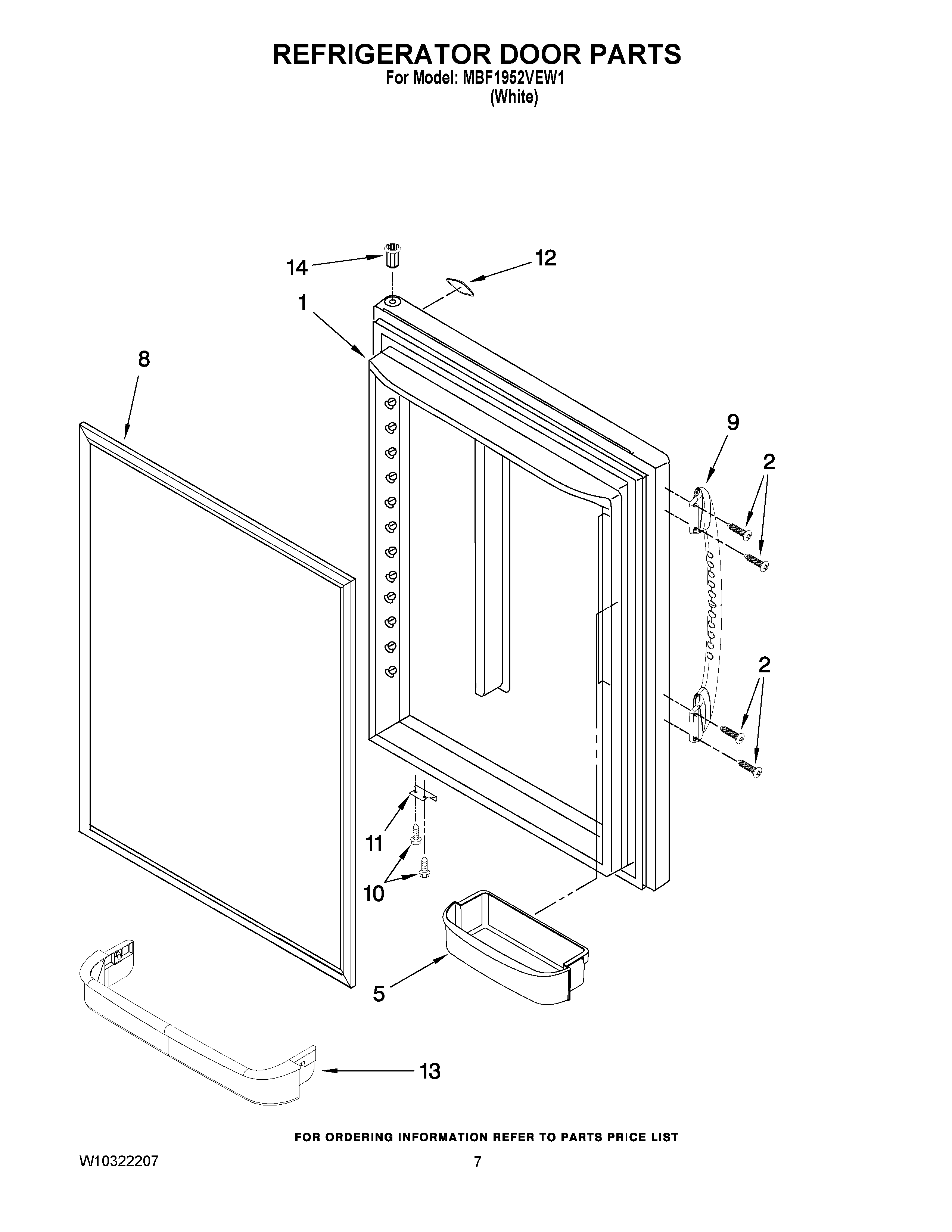 REFRIGERATOR DOOR PARTS
For Model: MBF1952VEW1
(White)

14
12
1
8
9
2
2
11
10
5
13

FOR ORDERING INFORMATION REFER TO PARTS PRICE LIST

W10322207
7