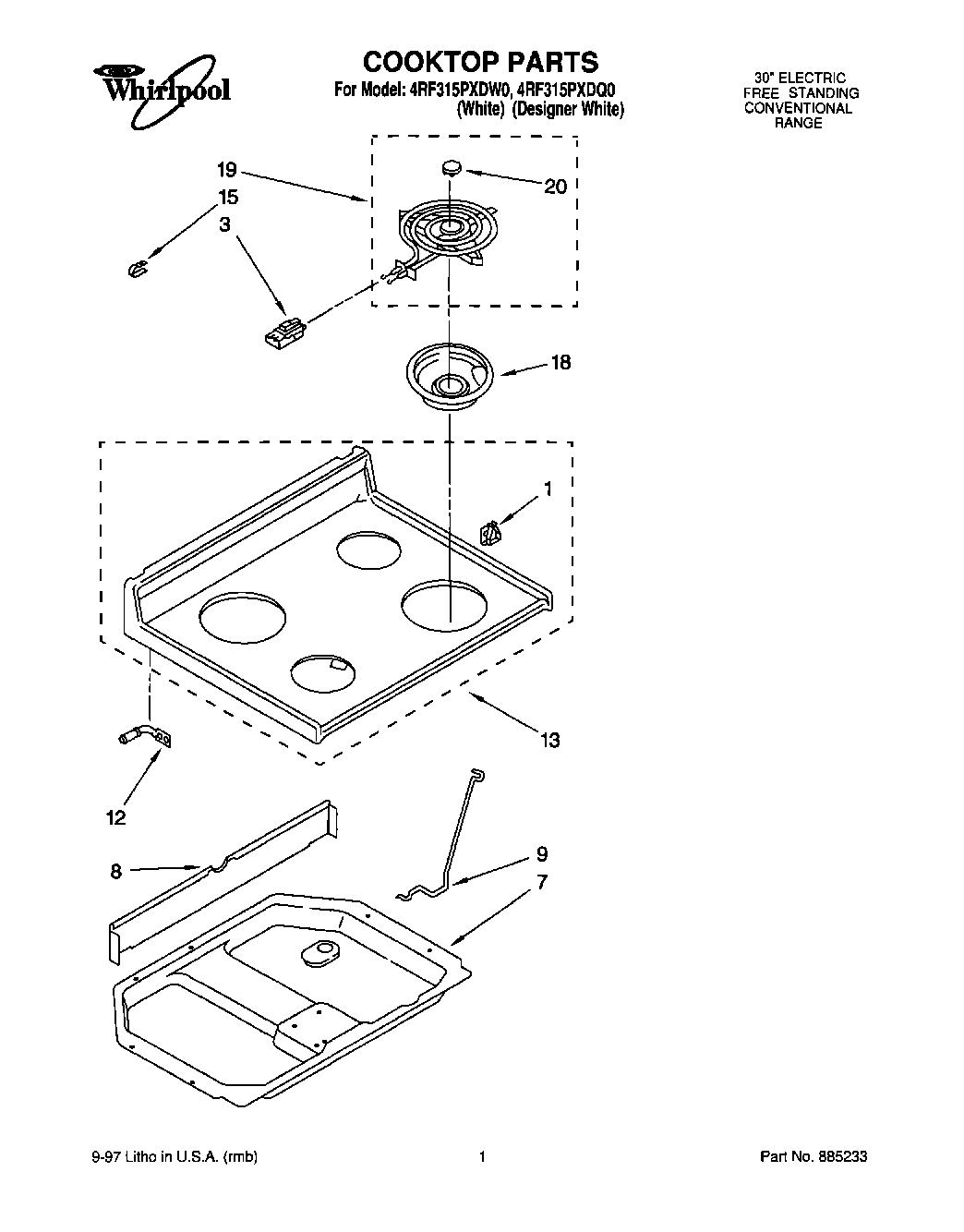 Whirlpool

COOKTOP PARTS
For Model: 4RF315PXDW0, 4RF315PXDQ0
(White) (Designer White)

30" ELECTRIC
FREE STANDING
CONVENTIONAL
RANGE

19
20
15
3
18
1
13
12
8
9
7

9-97 Litho in U.S.A. (rmb)
1
Part No. 885233