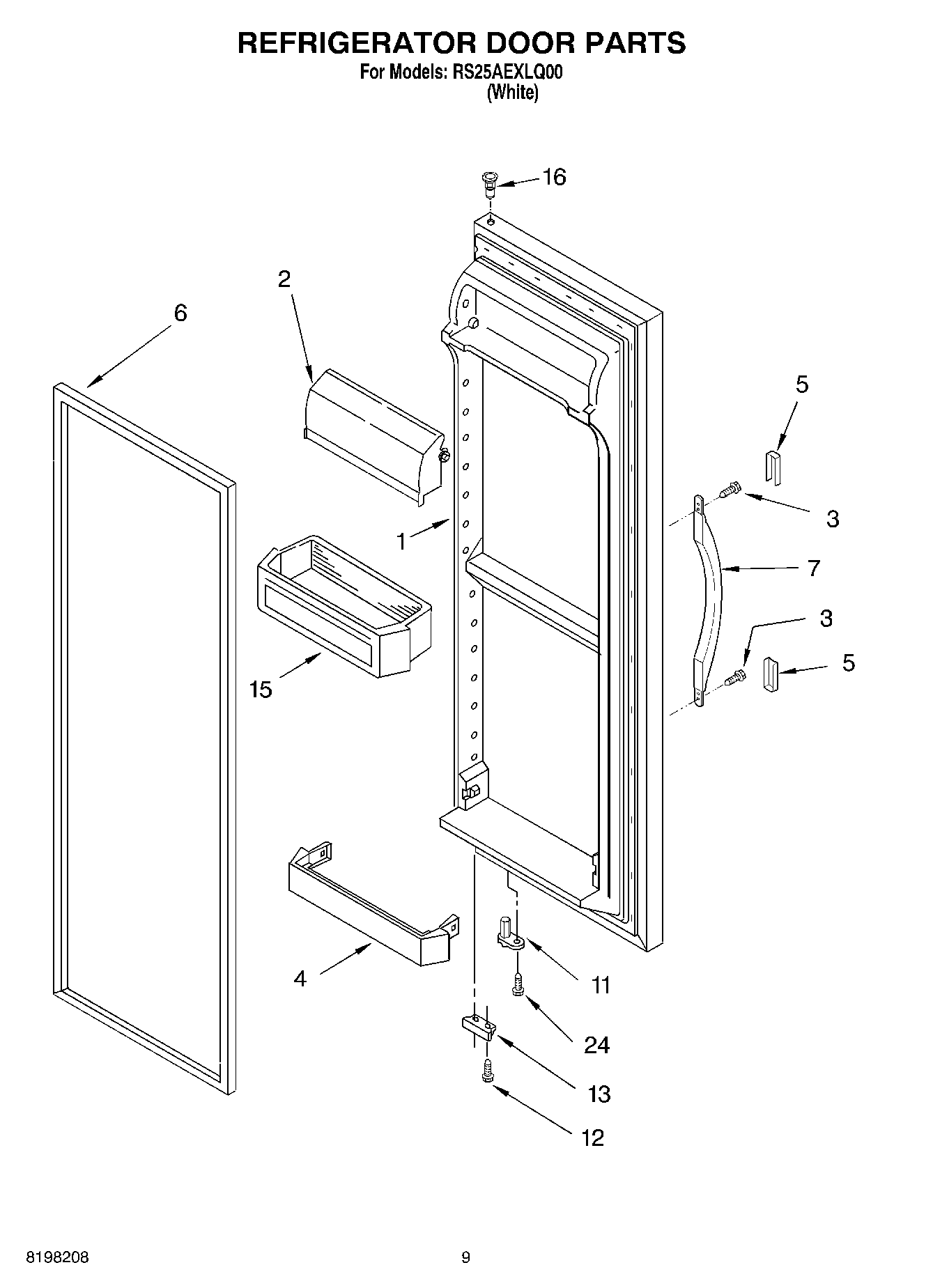 REFRIGERATOR DOOR PARTS
For Models: RS25AEXLQ00
(White)

16
2
6
5
3
1
7
3
5
15
4
11
24
13
12

8198208
9