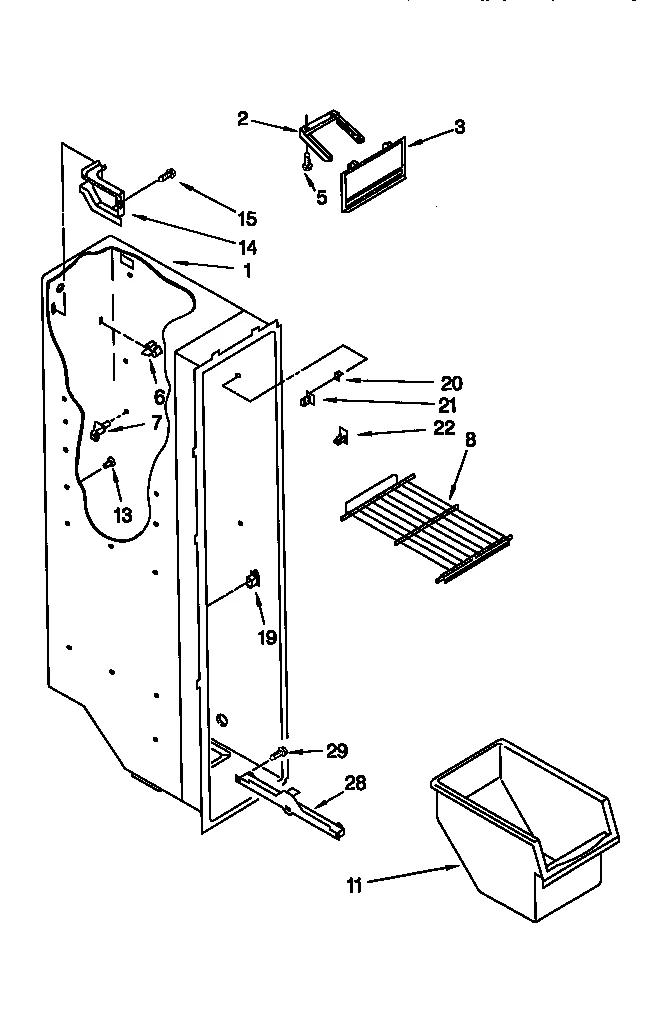 2
3
5
15
14
1
6
7
13
20
21
22
8
19
29
28
11