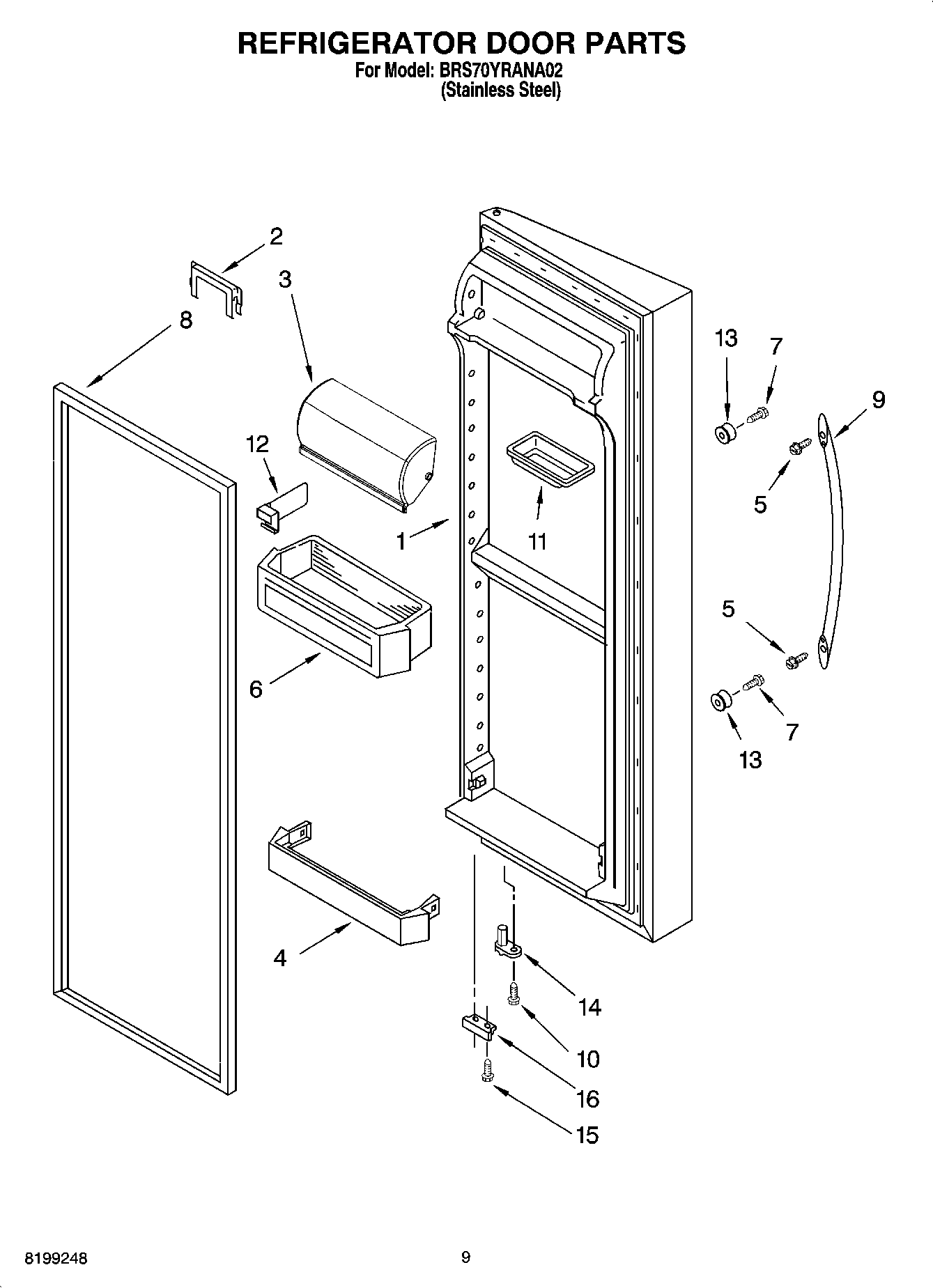 REFRIGERATOR DOOR PARTS
For Model: BRS70YRANA02
(Stainless Steel)

2
3
8
13
7
9
12
5
1
11
5
6
7
13
4
14
10
16
15

8199248

9