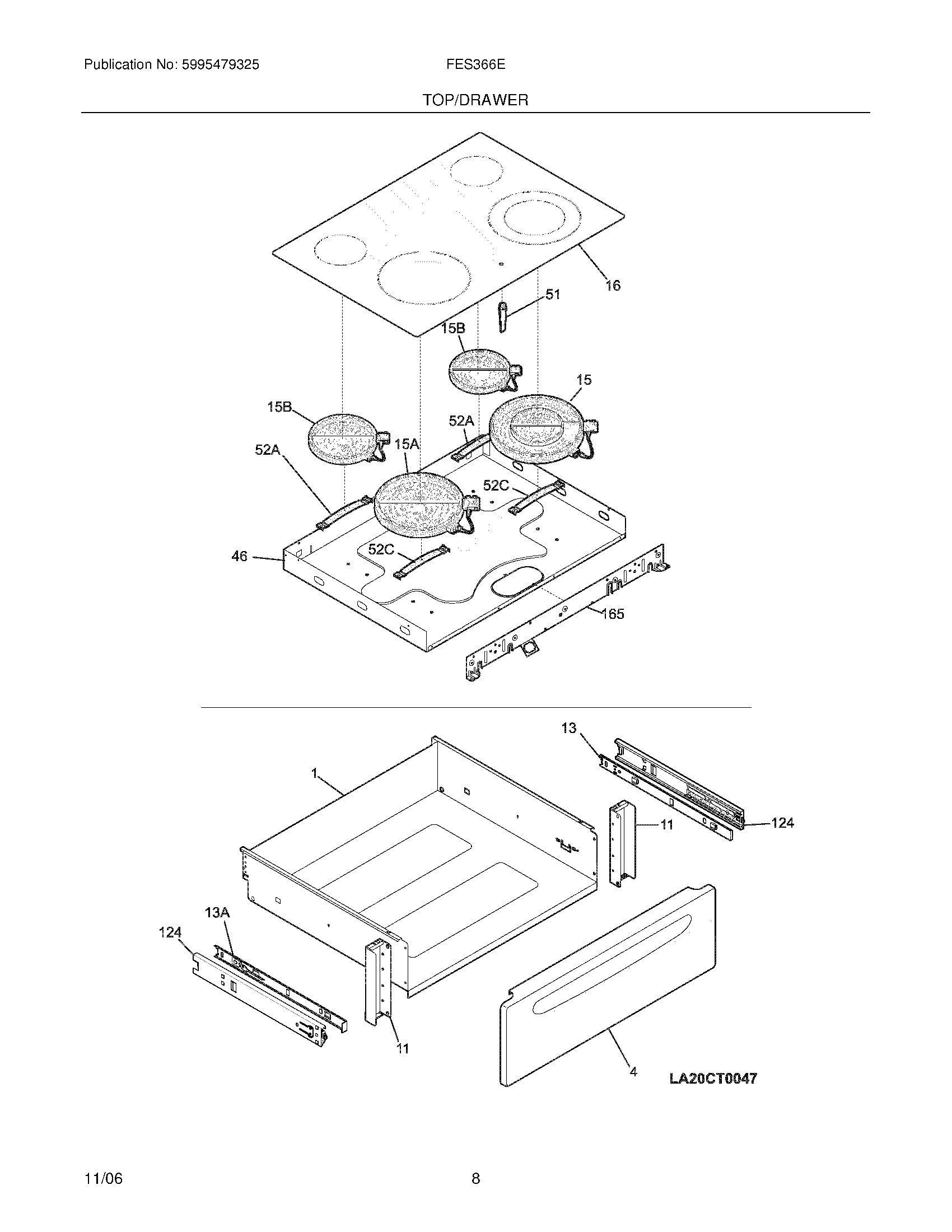 Publication No: 5995479325

FES366E

TOP/DRAWER

16

51

15B

15

15B

52A

15A

52A

52C

46

52C

165

13

1

11

124

13A

124

11

4

LA20CT0047

11/06

8