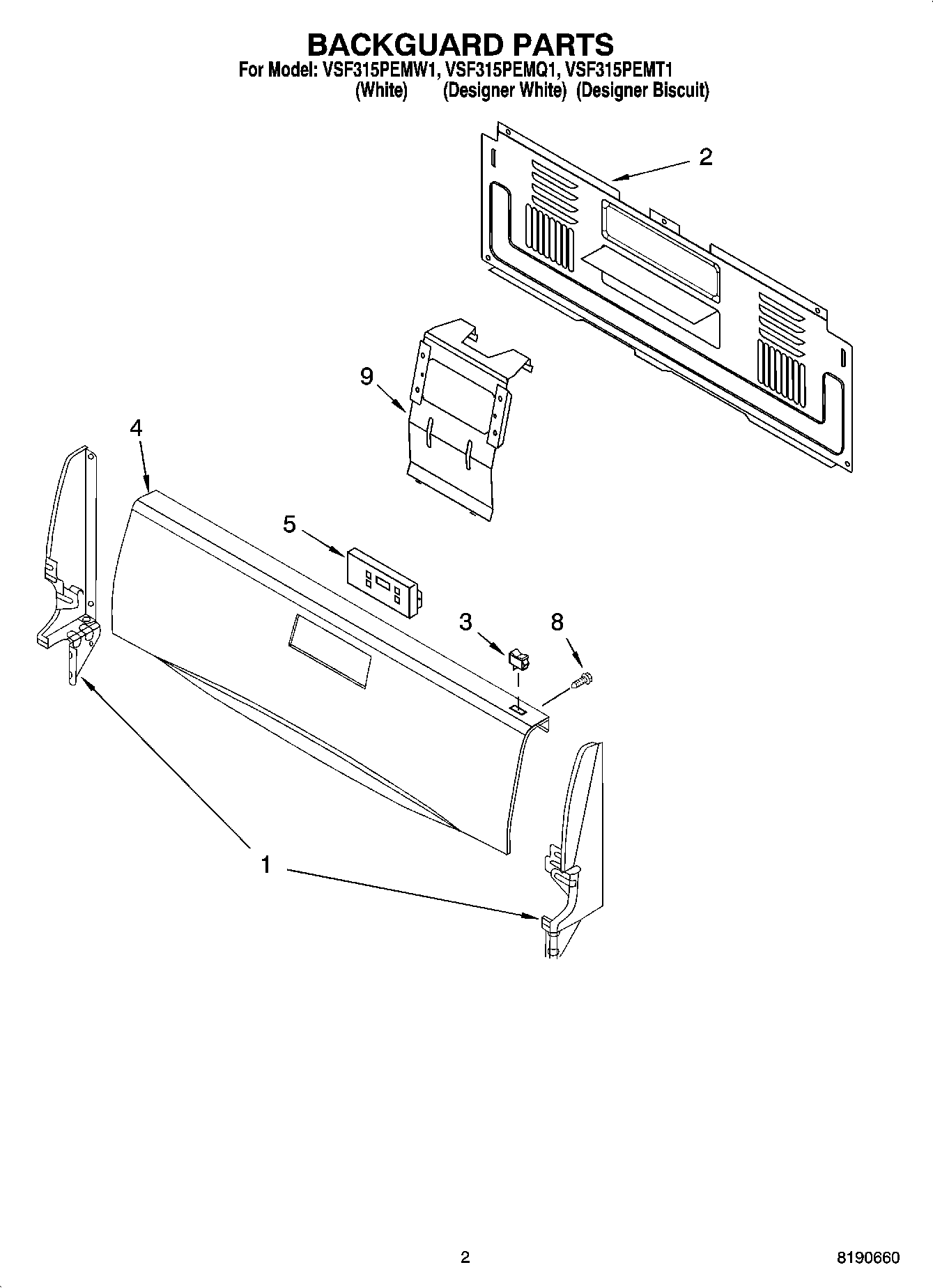 BACKGUARD PARTS
For Model: VSF315PEMW1, VSF315PEMQ1, VSF315PEMT1
(White) (Designer White) (Designer Biscuit)

2

9

4

5

3

8

1

2

8190660