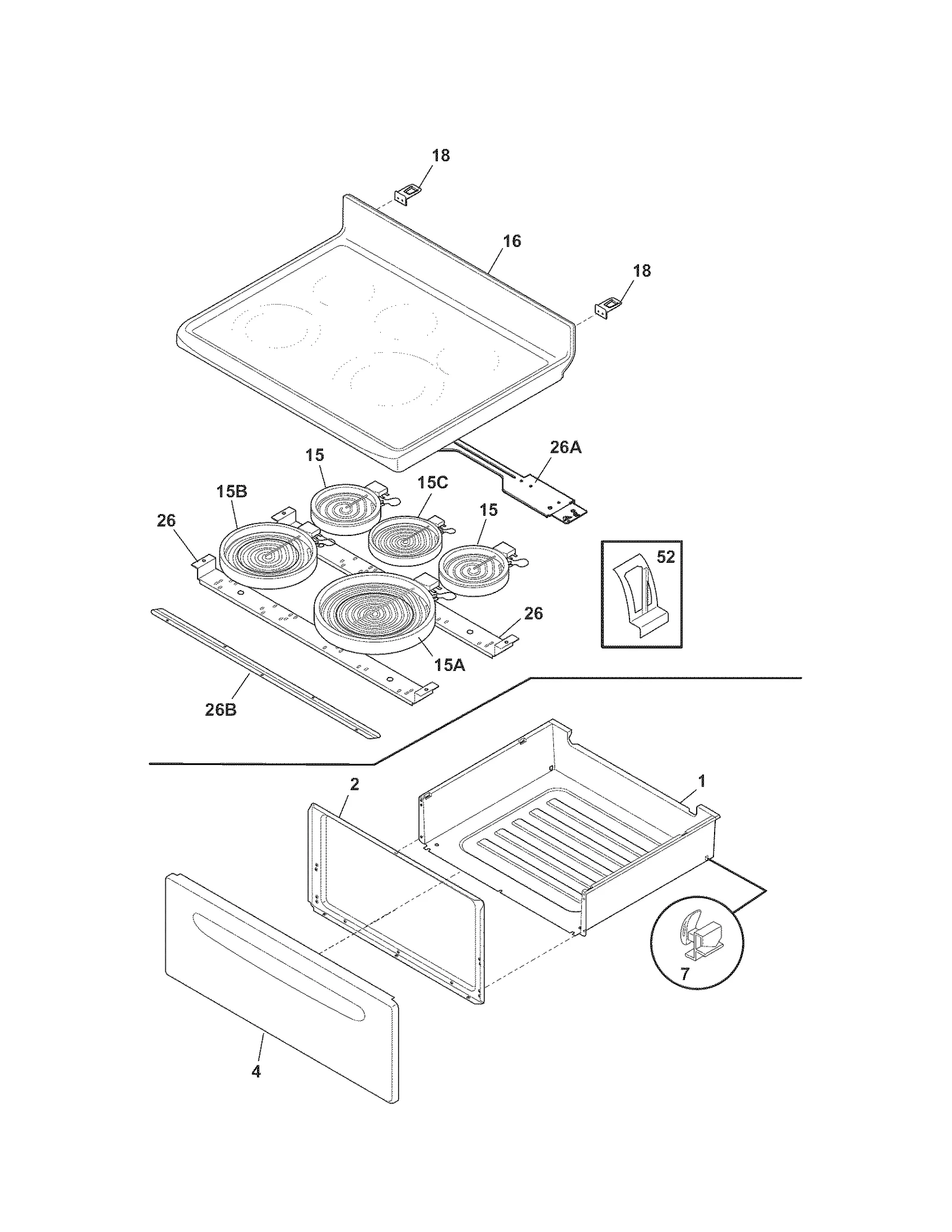 18
16
18
26A
15
15C
15B
15
26
52
26
15A
26B
2
1
7
4