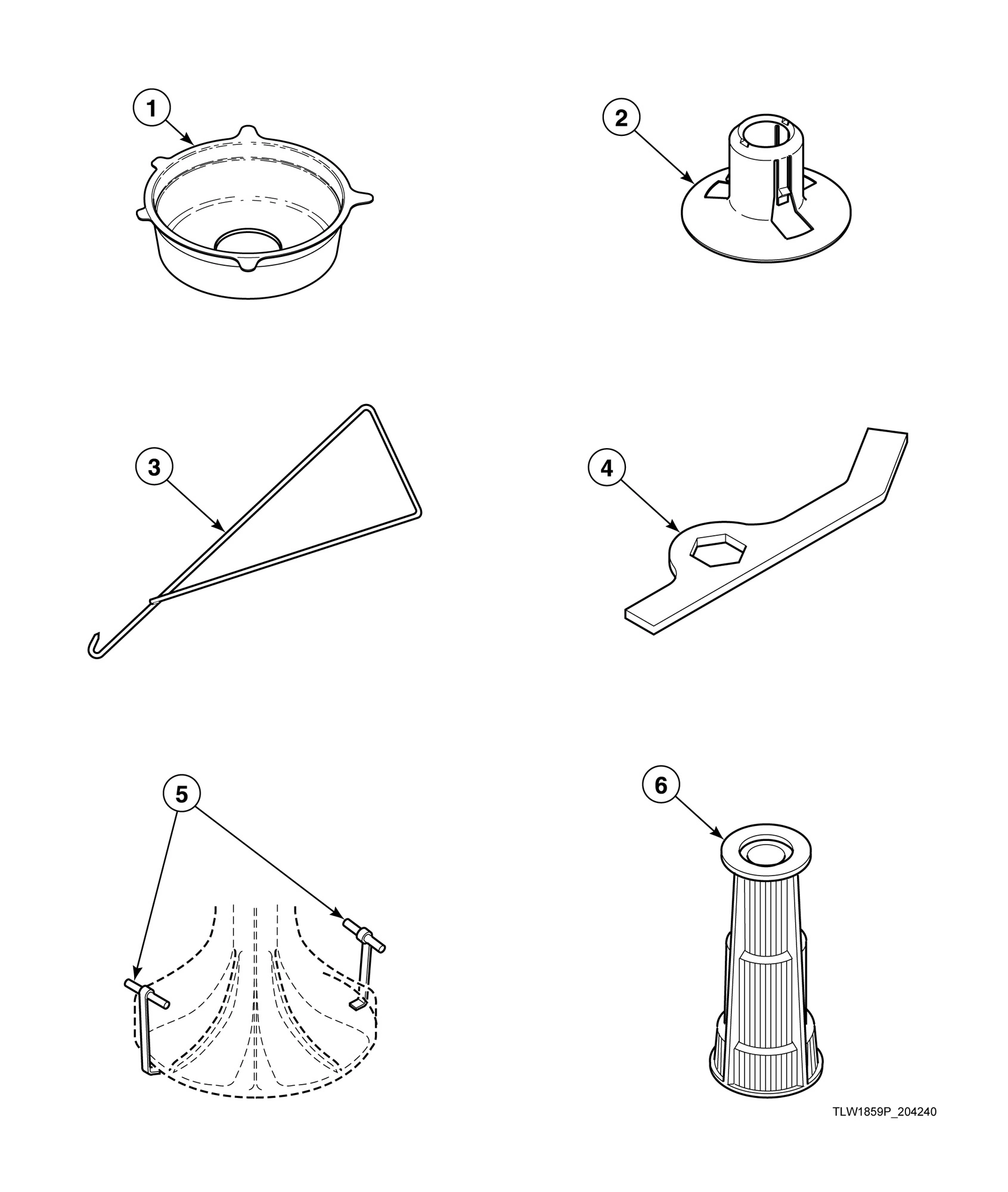 1

2

3

4

5

6

TLW1859P_204240