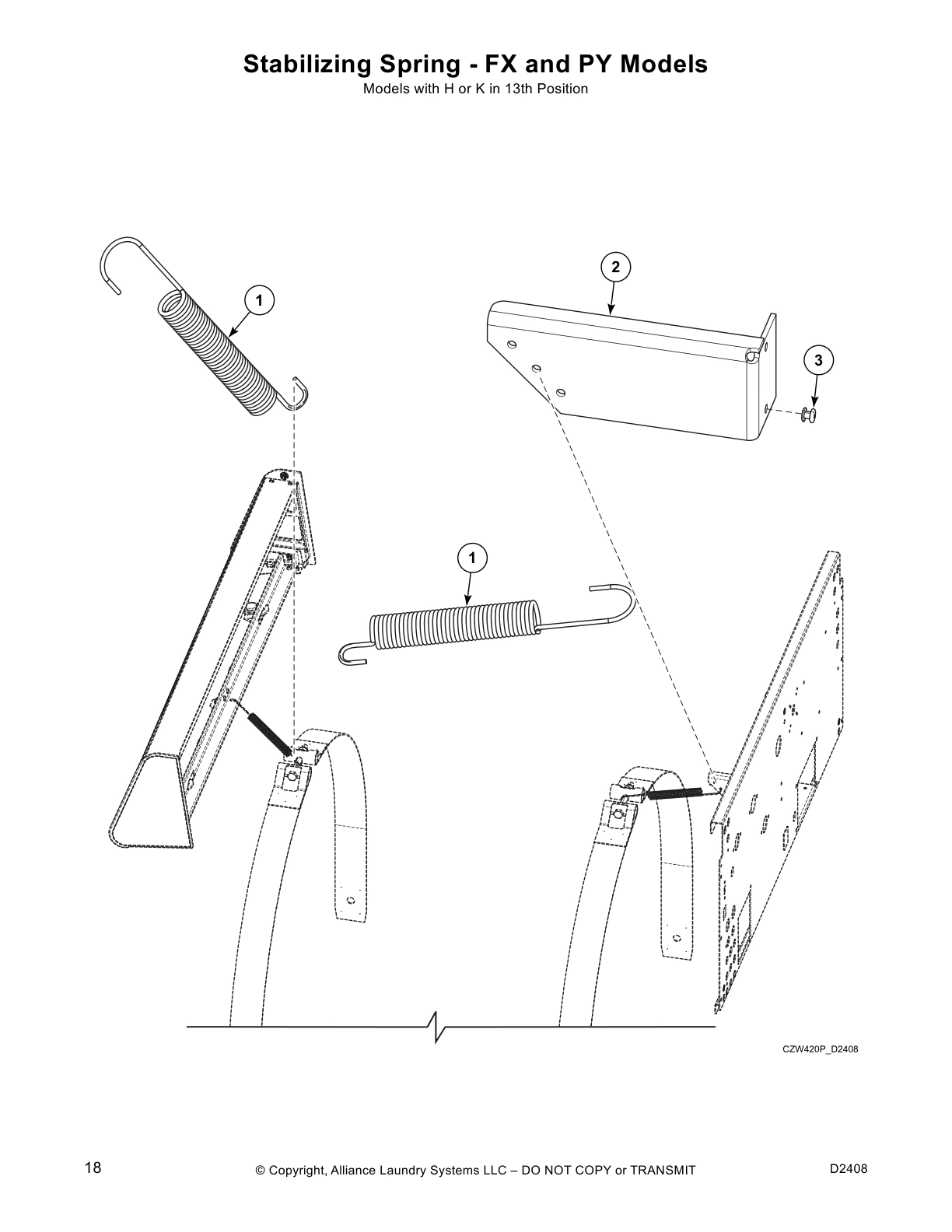 Stabilizing Spring - FX and PY Models
Models with H or K in 13th Position

1

2

3

1

CZW420P_D2408

18

© Copyright, Alliance Laundry Systems LLC – DO NOT COPY or TRANSMIT

D2408