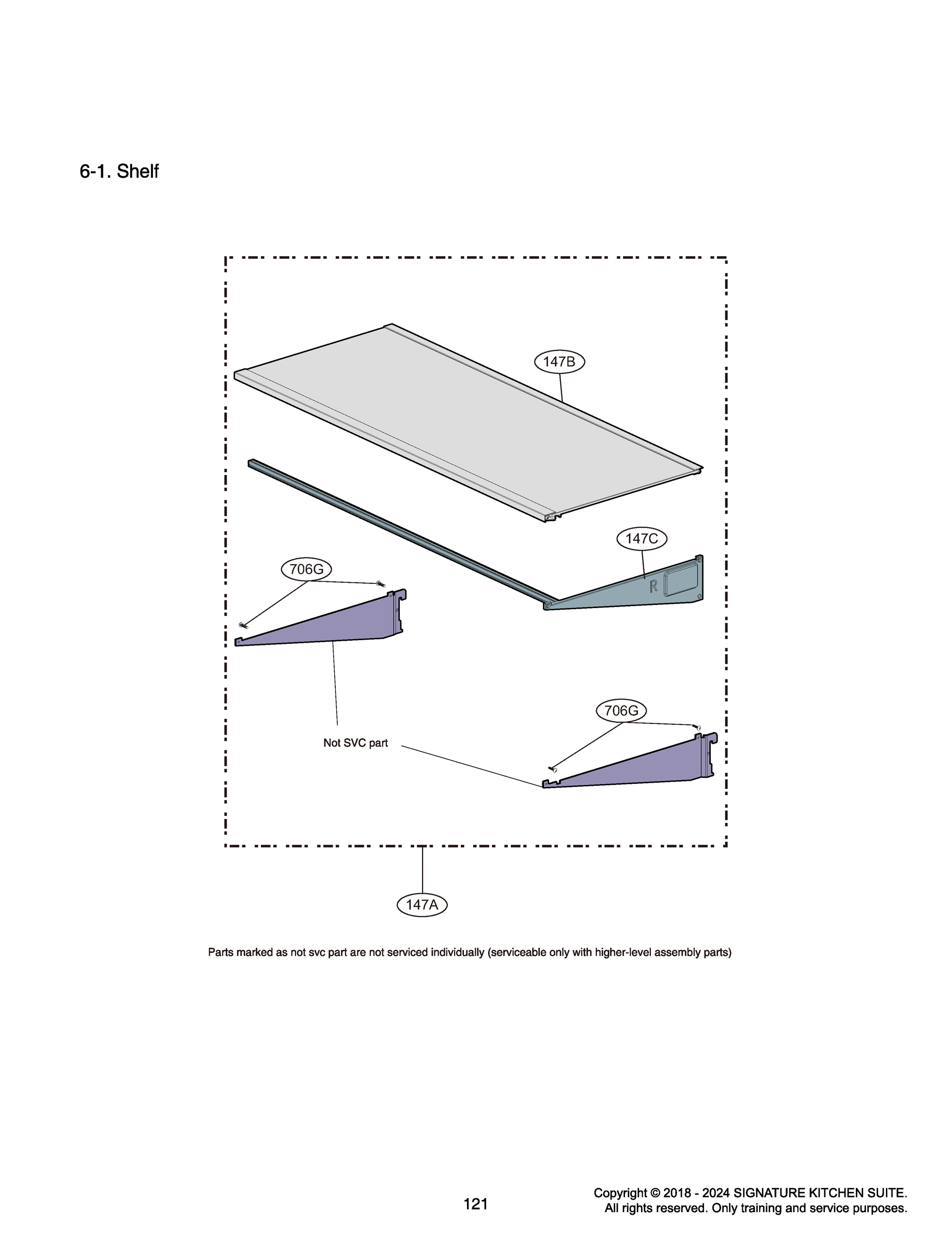 6-1. Shelf

147B

147C

R

706G

706G

Not SVC part

147A

Parts marked as not svc part are not serviced individually (serviceable only with higher-level assembly parts)

121

Copyright © 2018 - 2024 SIGNATURE KITCHEN SUITE. All rights reserved. Only training and service purposes.